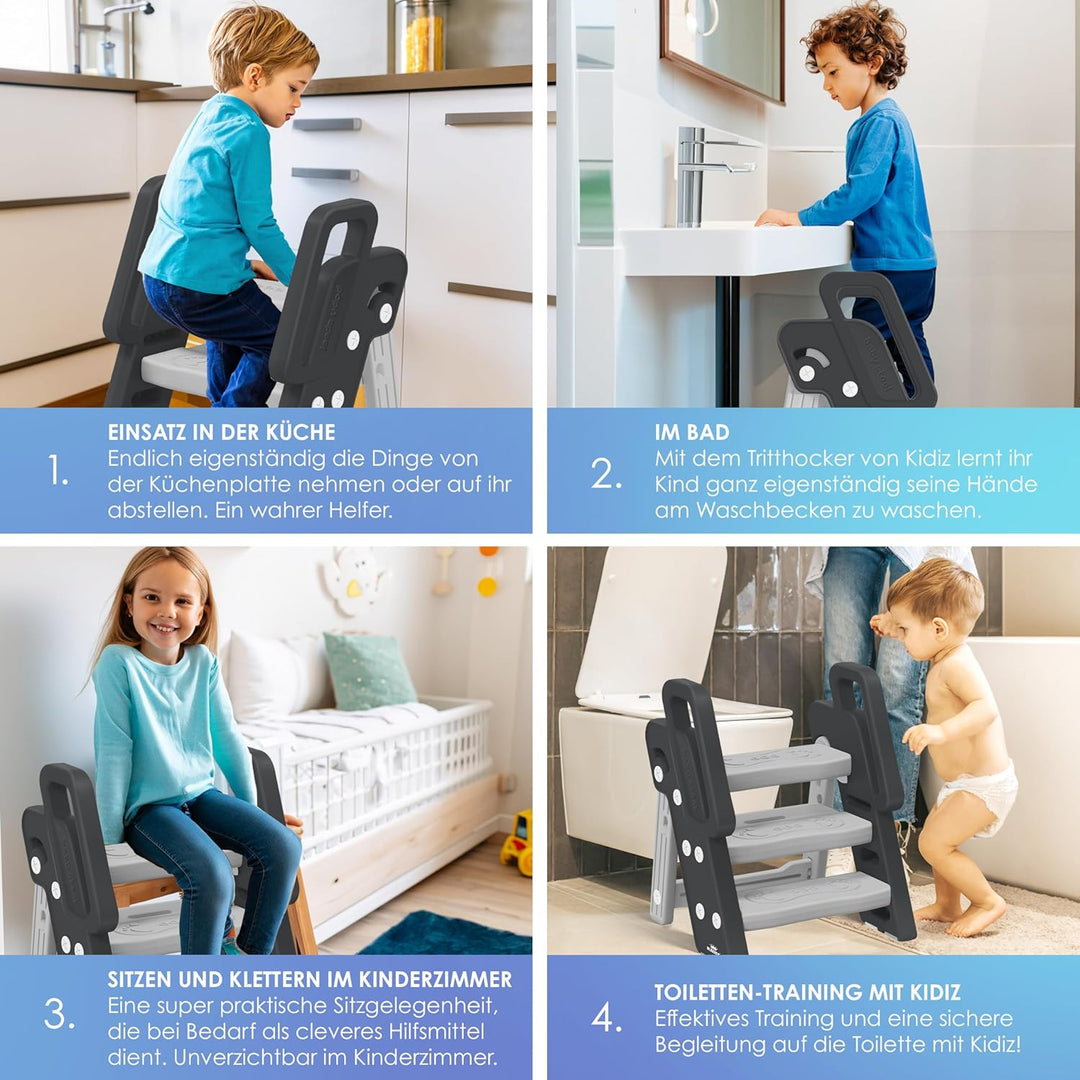 1.

EINSATZ IN DER KÜCHE

Endlich eigenständig die Dinge von der Küchenplatte nehmen oder auf ihr abstellen. Ein wahrer Helfer.

2.

IM BAD

Mit dem Tritthocker von Kidiz lernt ihr Kind ganz eigenständig seine Hände am Waschbecken zu waschen.

3.

SITZEN UND KLETTERN IM KINDERZIMMER

Eine super praktische Sitzgelegenheit, die bei Bedarf als cleveres Hilfsmittel dient. Unverzichtbar im Kinderzimmer.

4.

TOILETTEN-TRAINING MIT KIDIZ

Effektives Training und eine sichere Begleitung auf die Toilette mit Kidiz!