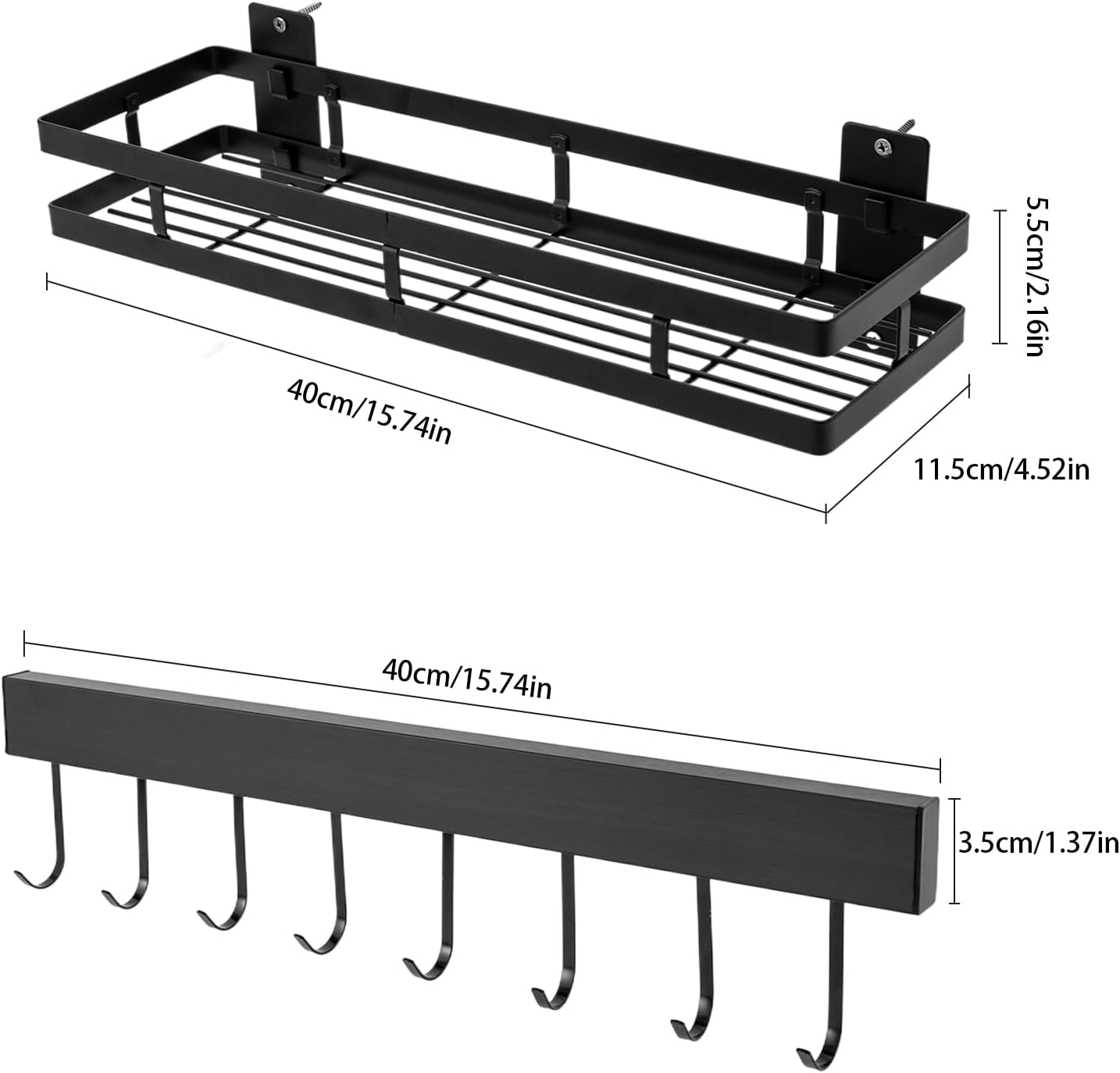 5.5cm/2.16in

40cm/15.74in

11.5cm/4.52in

40cm/15.74in

3.5cm/1.37in