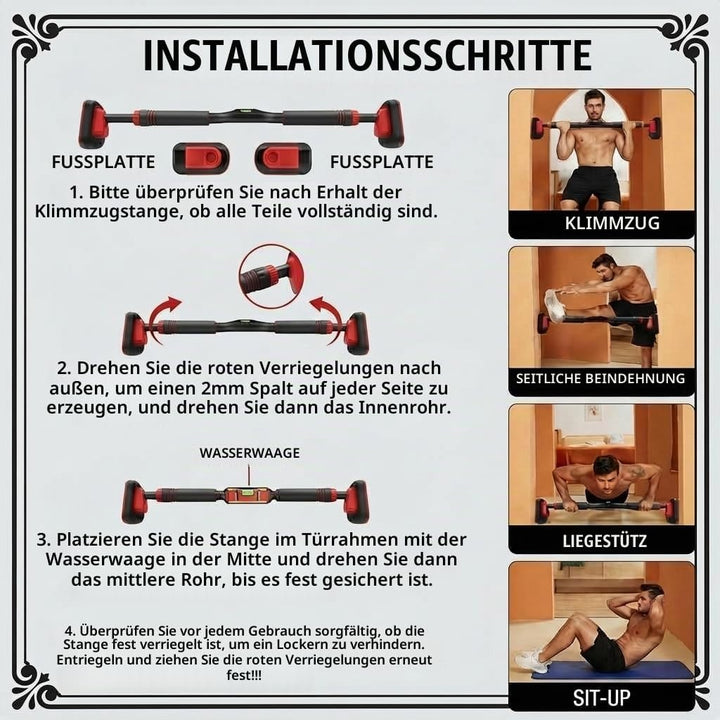 INSTALLATIONSSCHRITTE

FUSSPLATTE FUSSPLATTE

1. Bitte überprüfen Sie nach Erhalt der Klimmzugstange, ob alle Teile vollständig sind.

2. Drehen Sie die roten Verriegelungen nach außen, um einen 2mm Spalt auf jeder Seite zu erzeugen, und drehen Sie dann das Innenrohr.

WASSERWAAGE

3. Platzieren Sie die Stange im Türrahmen mit der Wasserwaage in der Mitte und drehen Sie dann das mittlere Rohr, bis es fest gesichert ist.

4. Überprüfen Sie vor jedem Gebrauch sorgfältig, ob die Stange fest verriegelt ist, um ein Lockern zu verhindern. Entriegeln und ziehen Sie die roten Verriegelungen erneut fest!!!

KLIMMZUG

SEITLICHE BEINDEHNUNG

LIEGESTÜTZ

SIT-UP