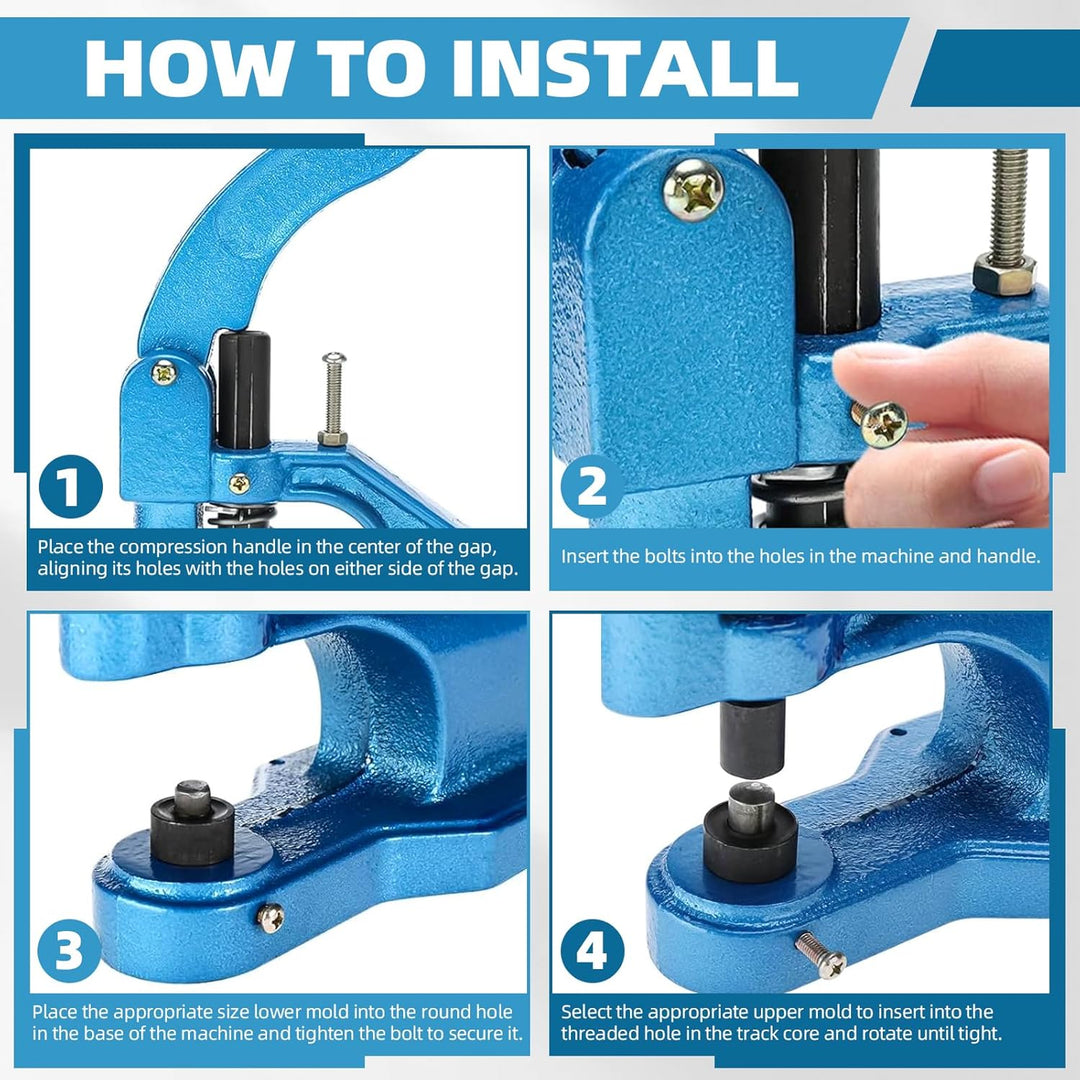 HOW TO INSTALL

1

Place the compression handle in the center of the gap, aligning its holes with the holes on either side of the gap.

2

Insert the bolts into the holes in the machine and handle.

3

Place the appropriate size lower mold into the round hole in the base of the machine and tighten the bolt to secure it.

4

Select the appropriate upper mold to insert into the threaded hole in the track core and rotate until tight.