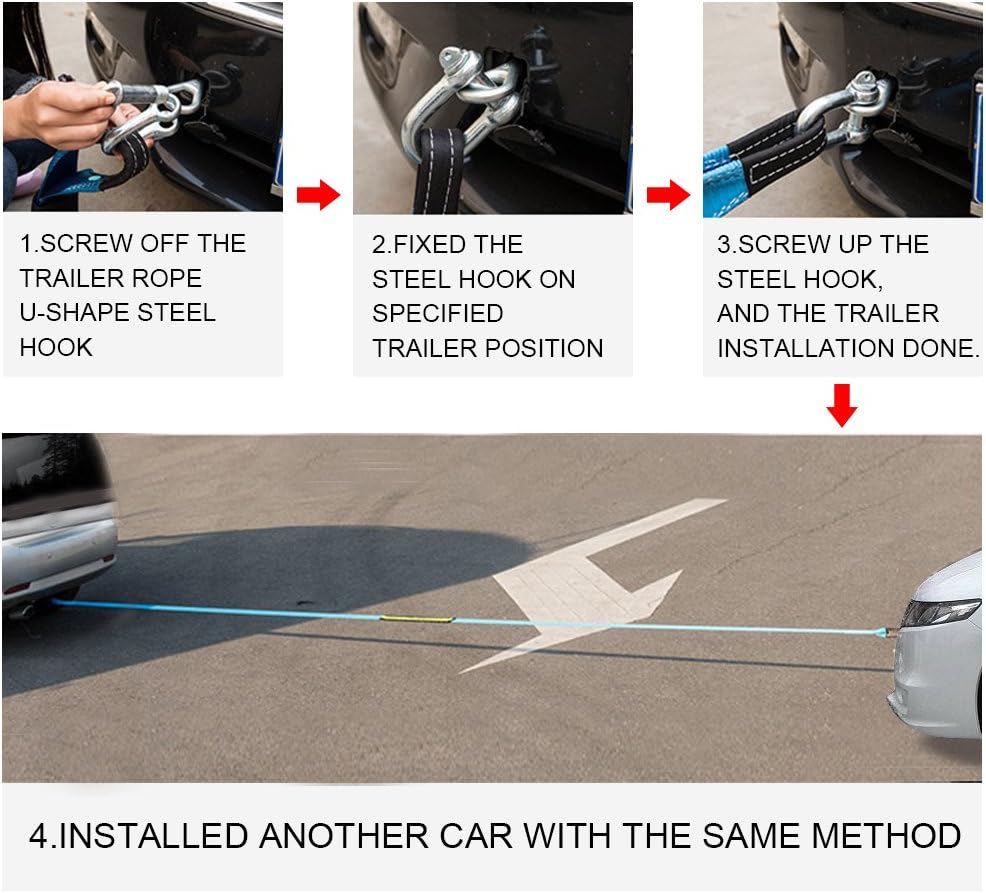 1.SCREW OFF THE TRAILER ROPE U-SHAPE STEEL HOOK

2.FIXED THE STEEL HOOK ON SPECIFIED TRAILER POSITION

3.SCREW UP THE STEEL HOOK, AND THE TRAILER INSTALLATION DONE.

4.INSTALLED ANOTHER CAR WITH THE SAME METHOD