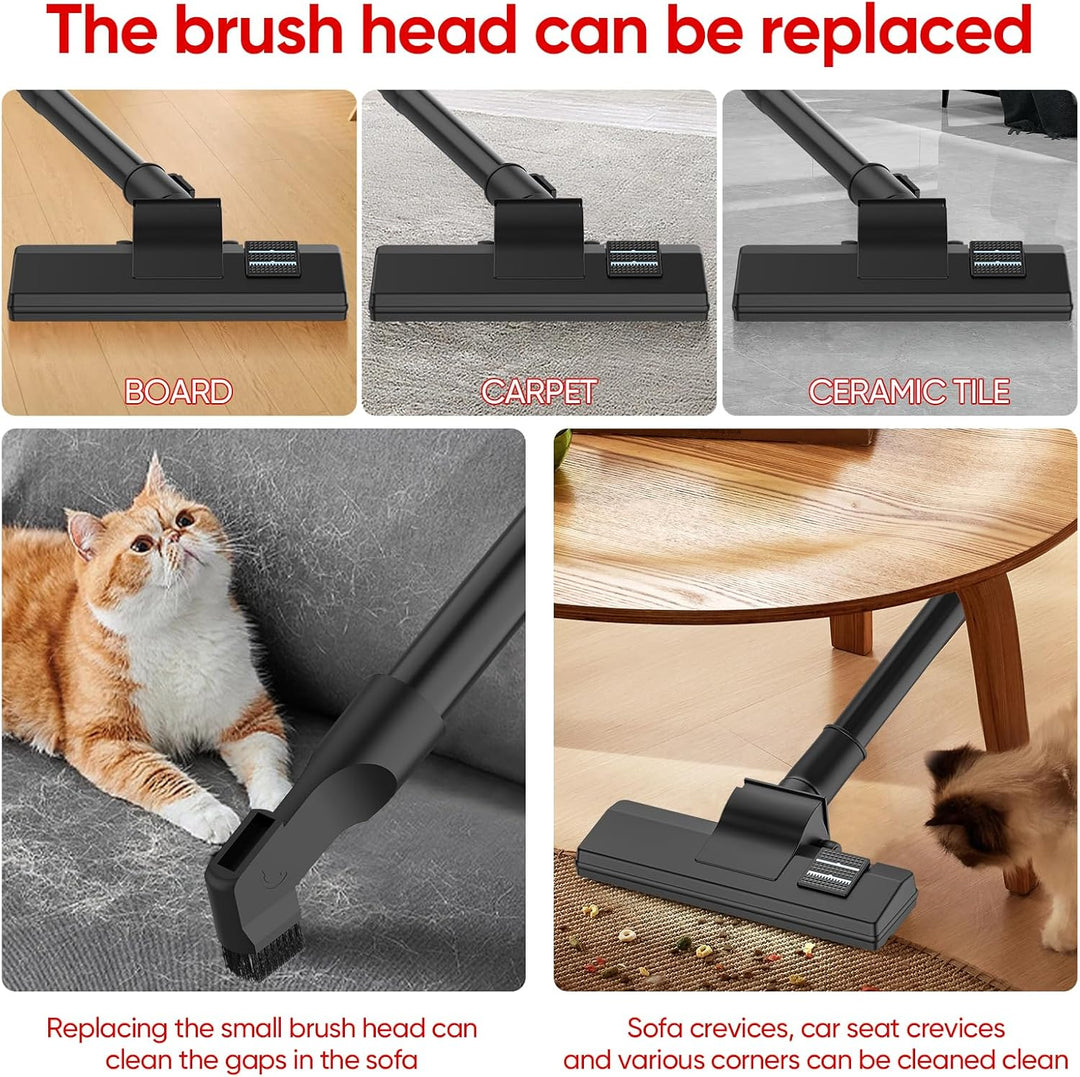 The brush head can be replaced

BOARD

CARPET

CERAMIC TILE

Replacing the small brush head can clean the gaps in the sofa

Sofa crevices, car seat crevices and various corners can be cleaned clean