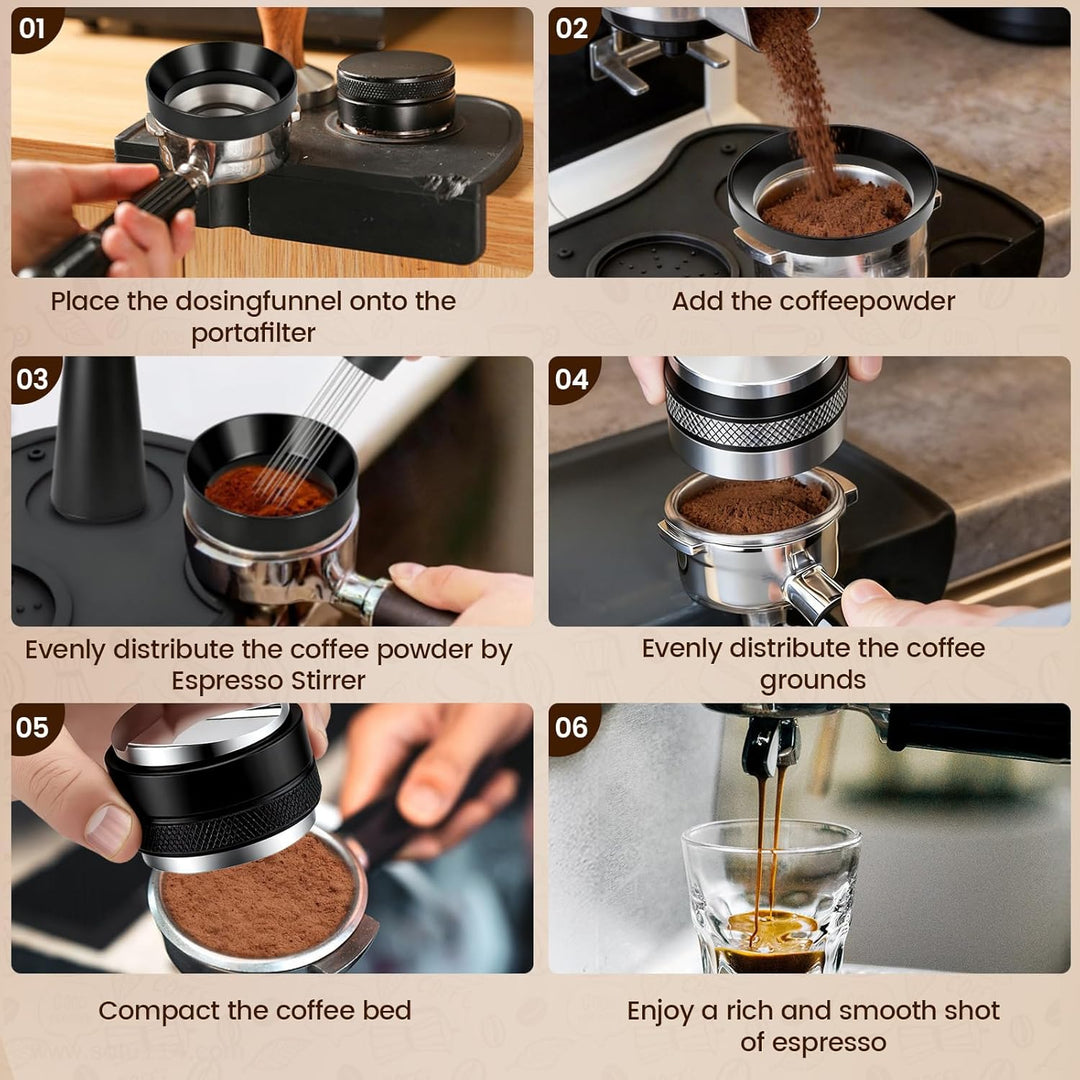 01

Place the dosingfunnel onto the portafilter

02

Add the coffeepowder

03

Evenly distribute the coffee powder by Espresso Stirrer

04

Evenly distribute the coffee grounds

05

Compact the coffee bed

06

Enjoy a rich and smooth shot of espresso