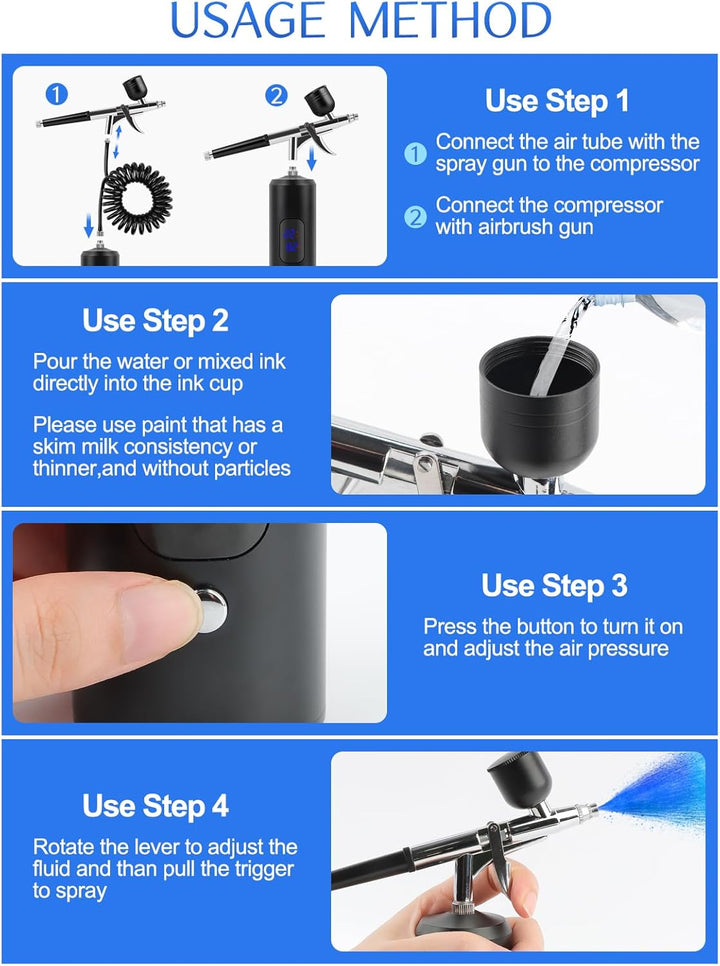 USAGE METHOD

1

2

Use Step 1

1 Connect the air tube with the spray gun to the compressor

2 Connect the compressor with airbrush gun

Use Step 2

Pour the water or mixed ink directly into the ink cup

Please use paint that has a skim milk consistency or thinner,and without particles

Use Step 3

Press the button to turn it on and adjust the air pressure

Use Step 4

Rotate the lever to adjust the fluid and than pull the trigger to spray