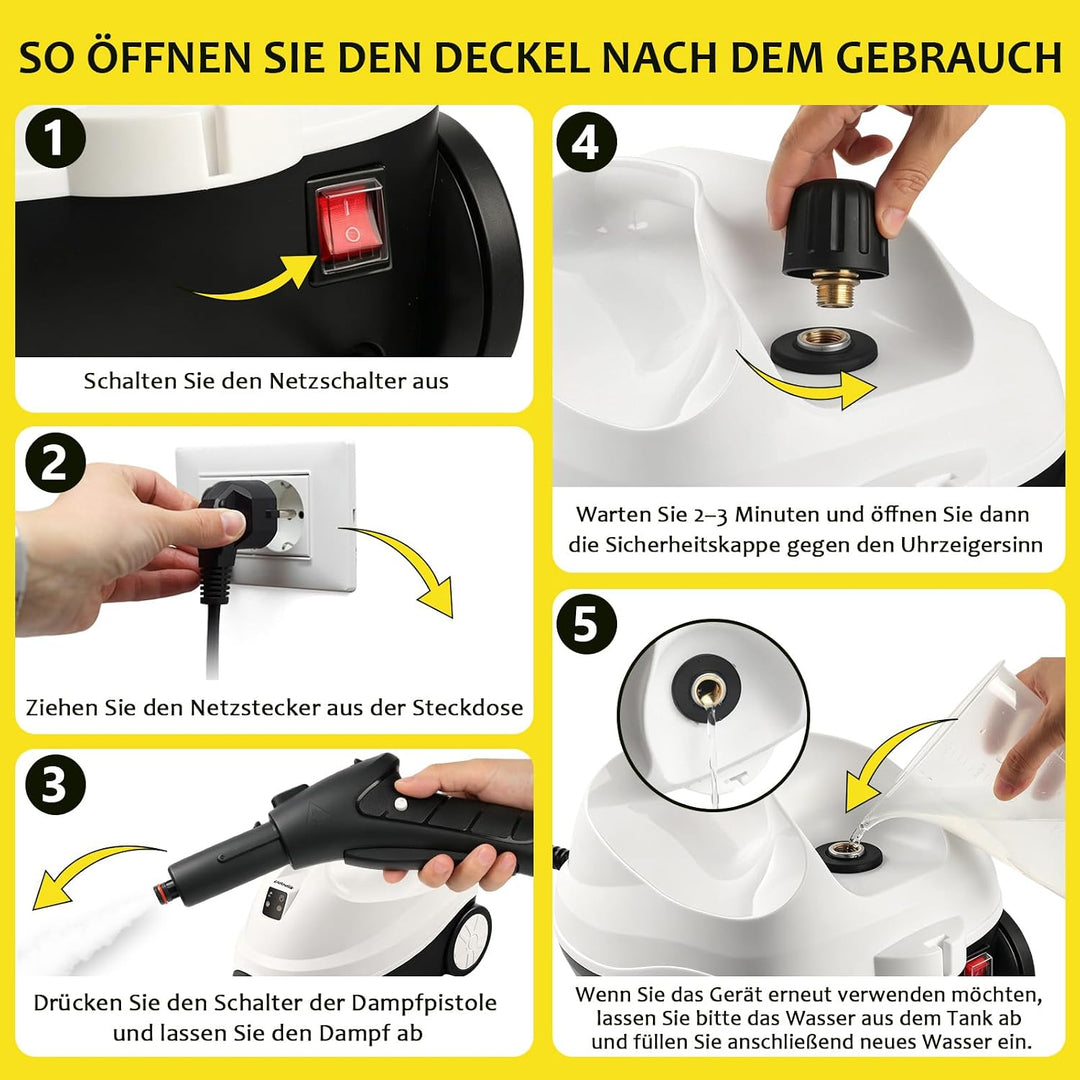 SO ÖFFNEN SIE DEN DECKEL NACH DEM GEBRAUCH

1

Schalten Sie den Netzschalter aus

2

Ziehen Sie den Netzstecker aus der Steckdose

3

Drücken Sie den Schalter der Dampfpistole und lassen Sie den Dampf ab

4

Warten Sie 2–3 Minuten und öffnen Sie dann die Sicherheitskappe gegen den Uhrzeigersinn

5

Wenn Sie das Gerät erneut verwenden möchten, lassen Sie bitte das Wasser aus dem Tank ab und füllen Sie anschließend neues Wasser ein.