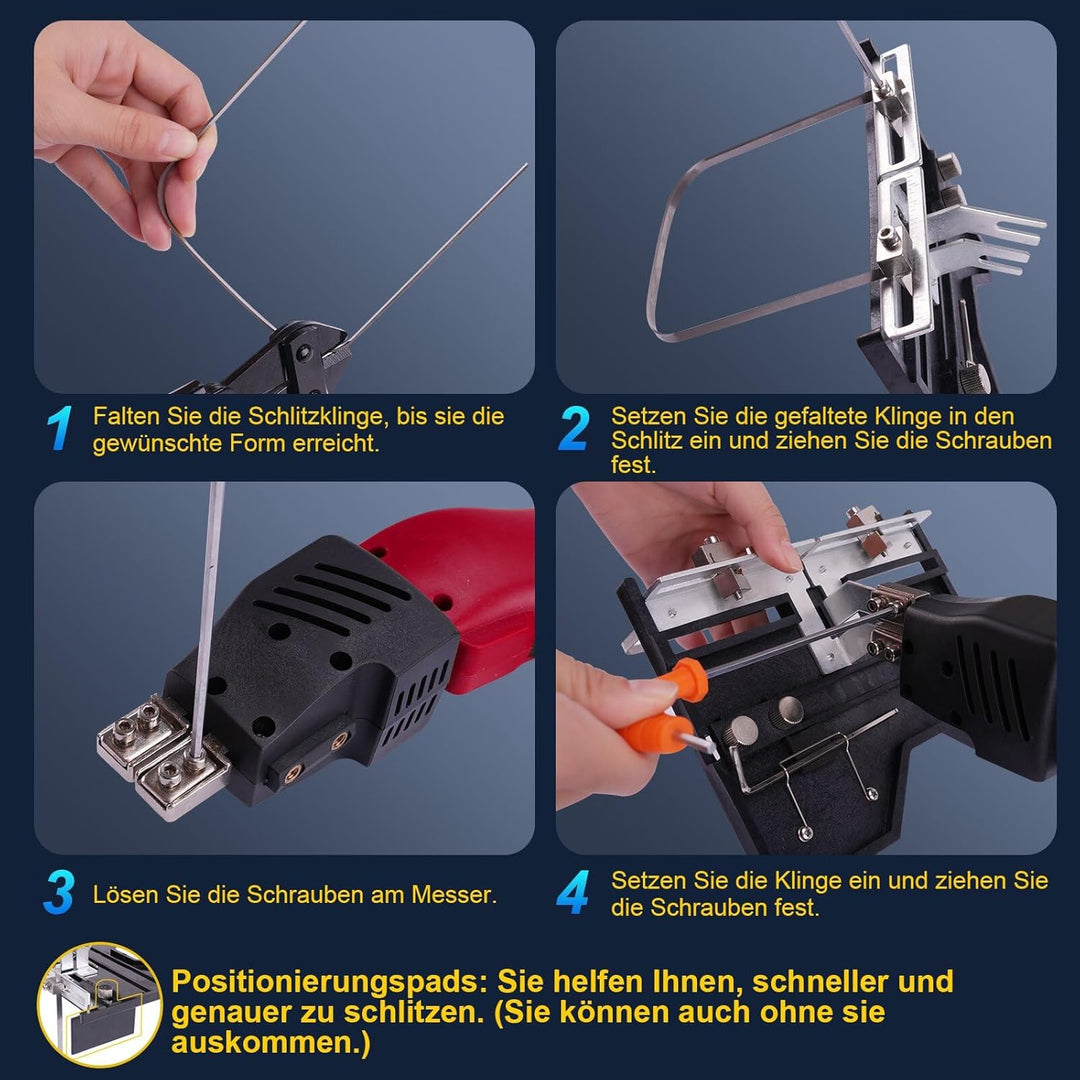 1 Falten Sie die Schlitzklinge, bis sie die gewünschte Form erreicht.

2 Setzen Sie die gefaltete Klinge in den Schlitz ein und ziehen Sie die Schrauben fest.

3 Lösen Sie die Schrauben am Messer.

4 Setzen Sie die Klinge ein und ziehen Sie die Schrauben fest.

Positionierungspads: Sie helfen Ihnen, schneller und genauer zu schlitzen. (Sie können auch ohne sie auskommen.)