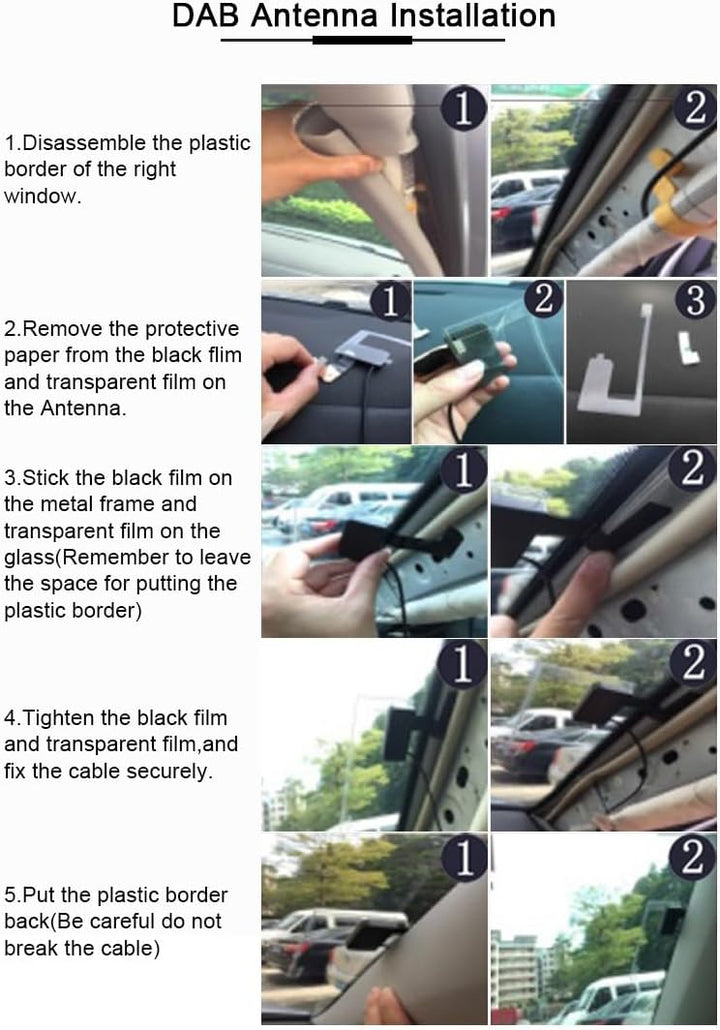 DAB Antenna Installation

1.Disassemble the plastic border of the right window.

1 2

2.Remove the protective paper from the black flim and transparent film on the Antenna.

1 2 3

3.Stick the black film on the metal frame and transparent film on the glass(Remember to leave the space for putting the plastic border)

1 2

4.Tighten the black film and transparent film,and fix the cable securely.

1 2

5.Put the plastic border back(Be careful do not break the cable)

1 2