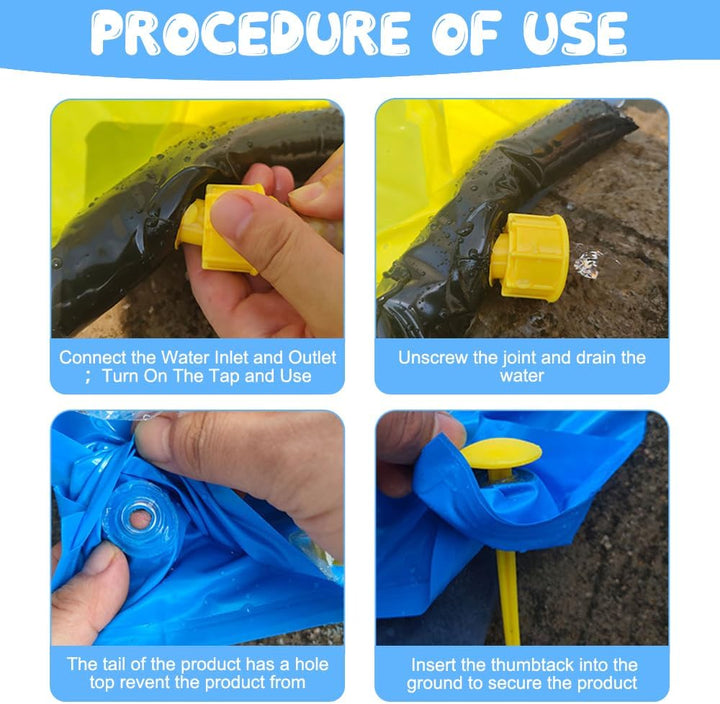 PROCEDURE OF USE

Connect the Water Inlet and Outlet ; Turn On The Tap and Use

Unscrew the joint and drain the water

The tail of the product has a hole top revent the product from

Insert the thumbtack into the ground to secure the product