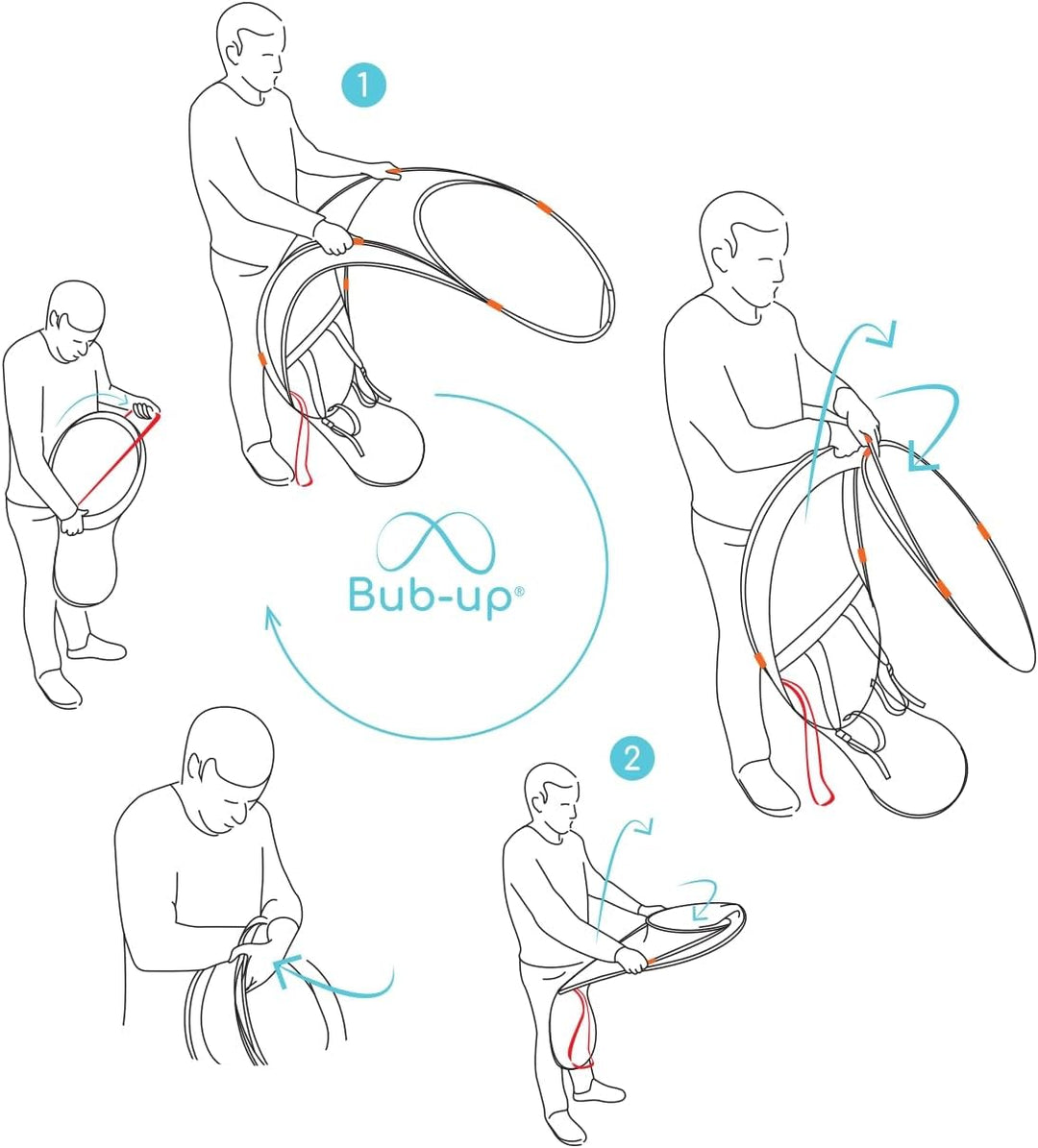 1

Bub-up®

2