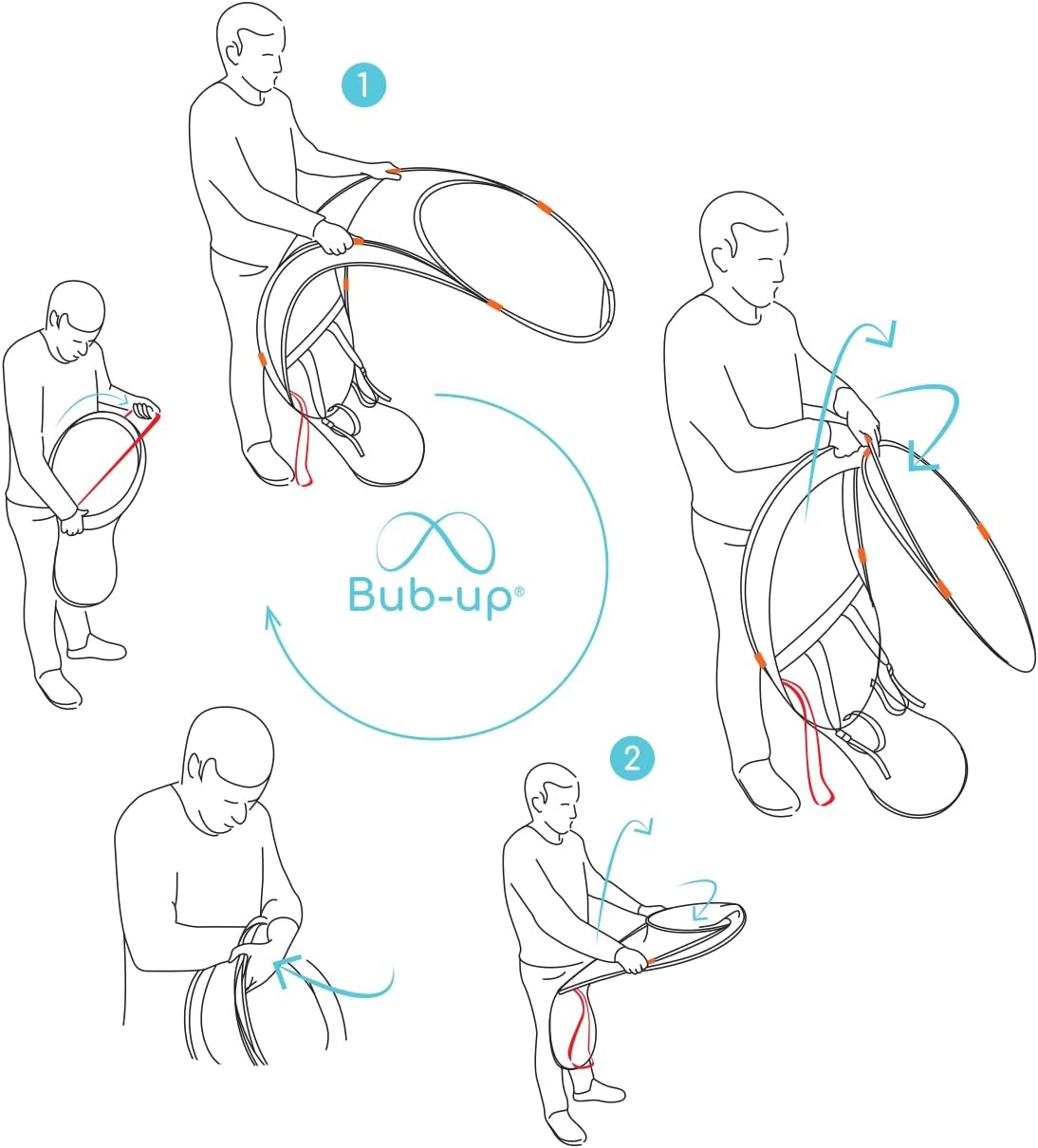 1

Bub-up®

2