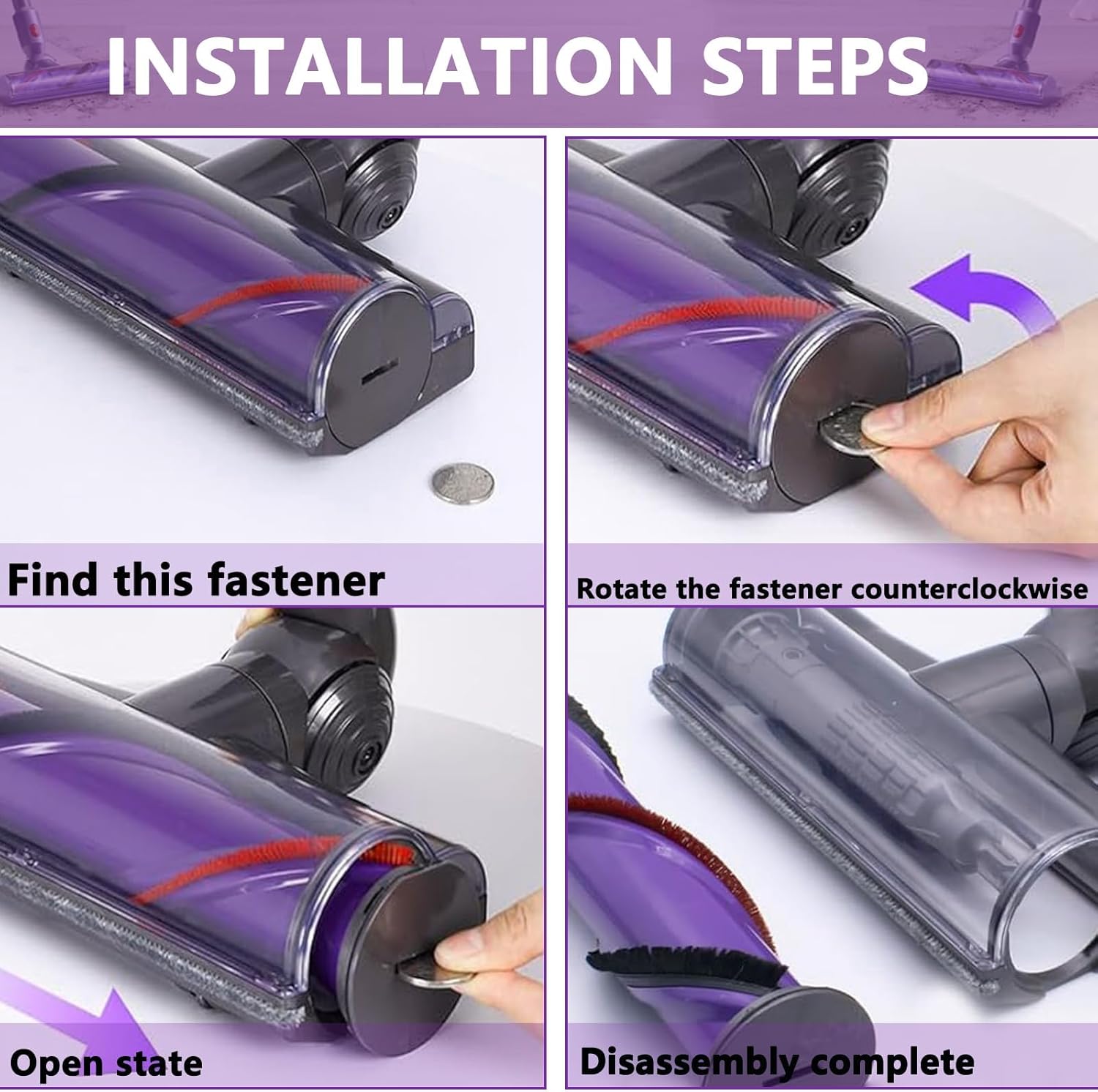 INSTALLATION STEPS

Find this fastener

Rotate the fastener counterclockwise

Open state

Disassembly complete