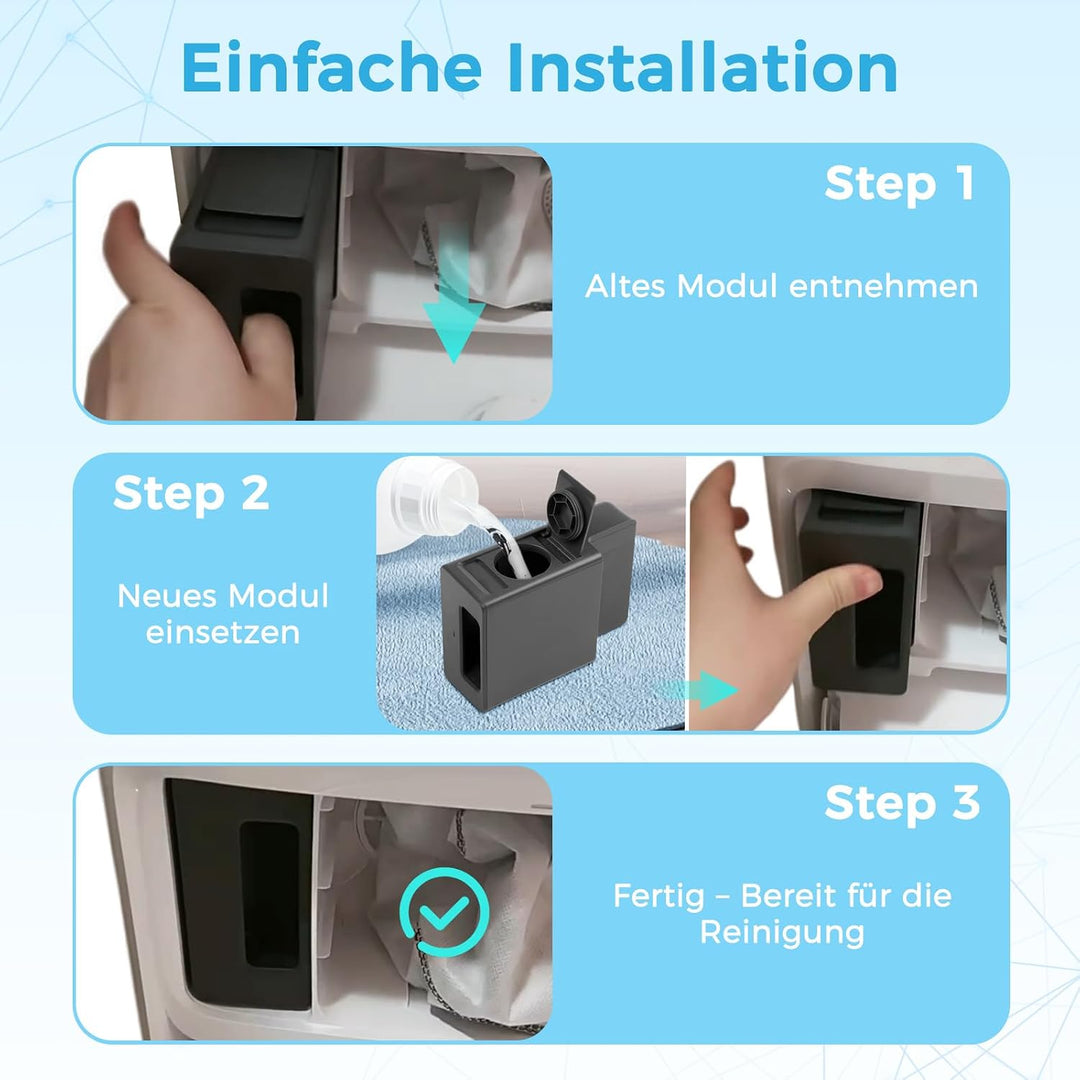 Einfache Installation

Step 1

Altes Modul entnehmen

Step 2

Neues Modul einsetzen

Step 3

Fertig – Bereit für die Reinigung