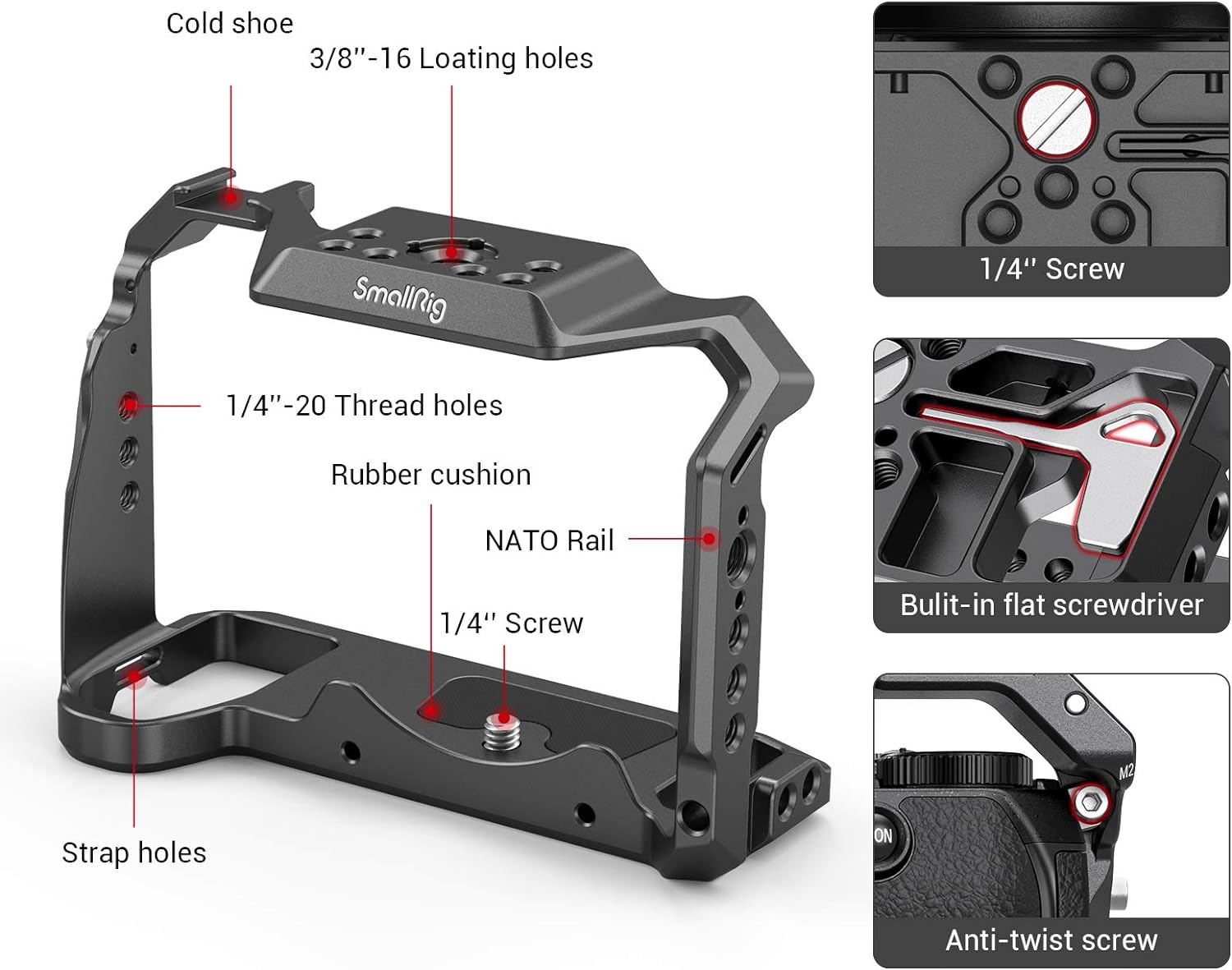 Cold shoe

3/8''-16 Loating holes

SmallRig

1/4''-20 Thread holes

Rubber cushion

NATO Rail

1/4'' Screw

Strap holes

1/4'' Screw

Bulit-in flat screwdriver

M2

ON

Anti-twist screw