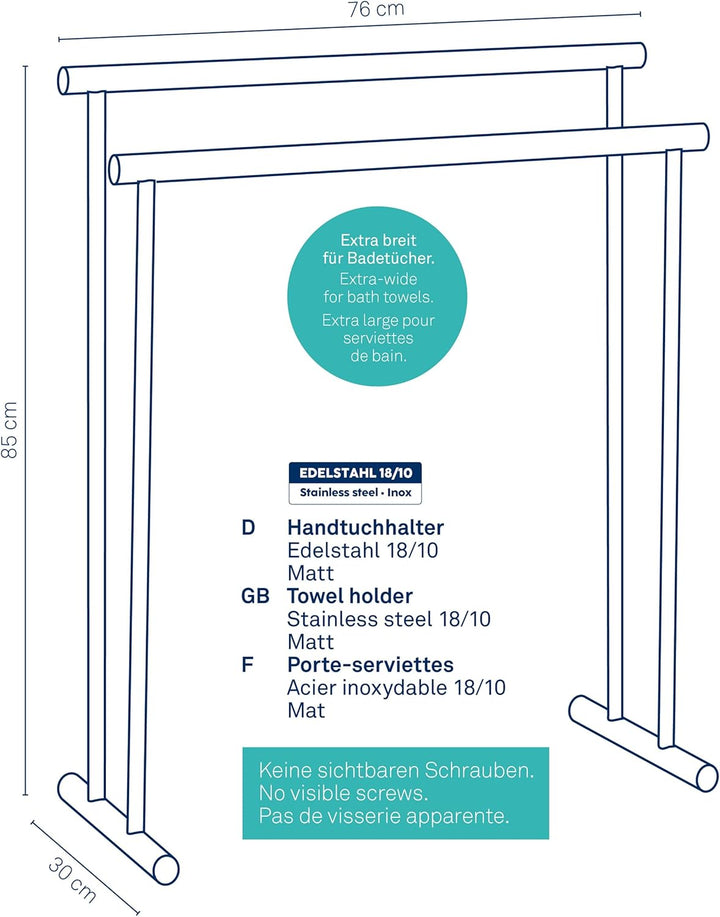 76 cm

85 cm

30 cm

Extra breit für Badetücher.
Extra-wide for bath towels.
Extra large pour serviettes de bain.

EDELSTAHL 18/10
Stainless steel • Inox

D Handtuchhalter
Edelstahl 18/10
Matt

GB Towel holder
Stainless steel 18/10
Matt

F Porte-serviettes
Acier inoxydable 18/10
Mat

Keine sichtbaren Schrauben.
No visible screws.
Pas de visserie apparente.