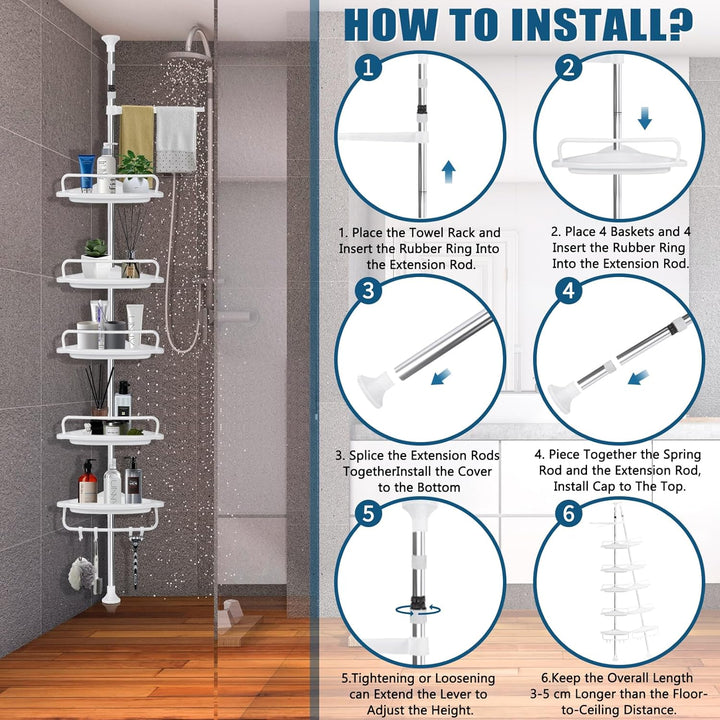 HOW TO INSTALL?

1

1. Place the Towel Rack and Insert the Rubber Ring Into the Extension Rod.

2

2. Place 4 Baskets and 4 Insert the Rubber Ring Into the Extension Rod.

3

3. Splice the Extension Rods TogetherInstall the Cover to the Bottom

4

4. Piece Together the Spring Rod and the Extension Rod, Install Cap to The Top.

5

5.Tightening or Loosening can Extend the Lever to Adjust the Height.

6

6.Keep the Overall Length 3-5 cm Longer than the Floor-to-Ceiling Distance.