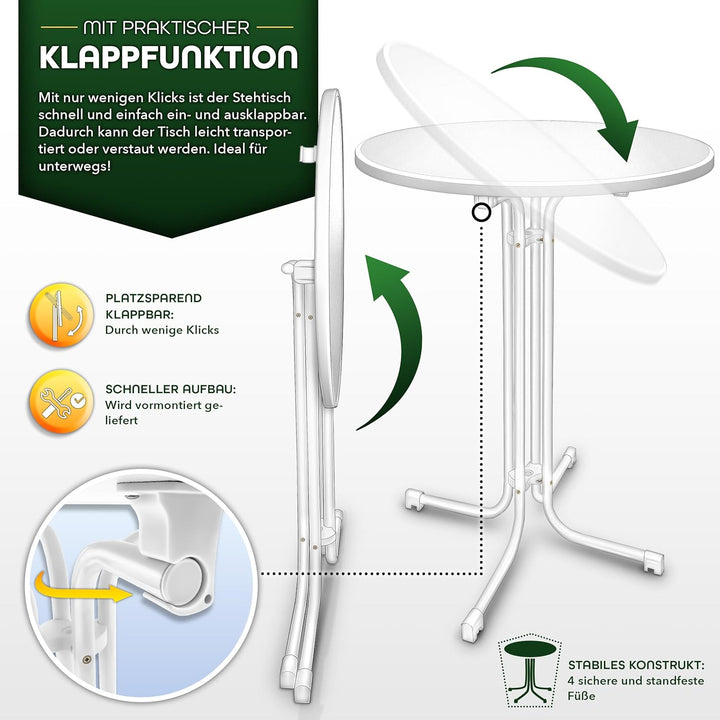 MIT PRAKTISCHER
KLAPPFUNKTION

Mit nur wenigen Klicks ist der Stehtisch schnell und einfach ein- und ausklappbar. Dadurch kann der Tisch leicht transportiert oder verstaut werden. Ideal für unterwegs!

PLATZSPAREND KLAPPBAR:
Durch wenige Klicks

SCHNELLER AUFBAU:
Wird vormontiert geliefert

STABILES KONSTRUKT:
4 sichere und standfeste Füße