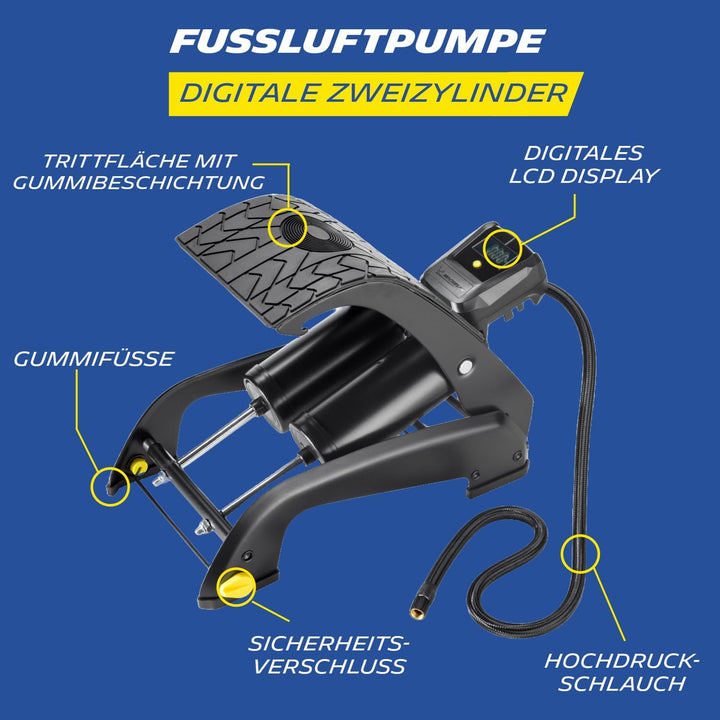 FUSSLUFTPUMPE

DIGITALE ZWEIZYLINDER

TRITTFLÄCHE MIT GUMMIBESCHICHTUNG

DIGITALES LCD DISPLAY

GUMMIFÜSSE

SICHERHEITS-VERSCHLUSS

HOCHDRUCK-SCHLAUCH