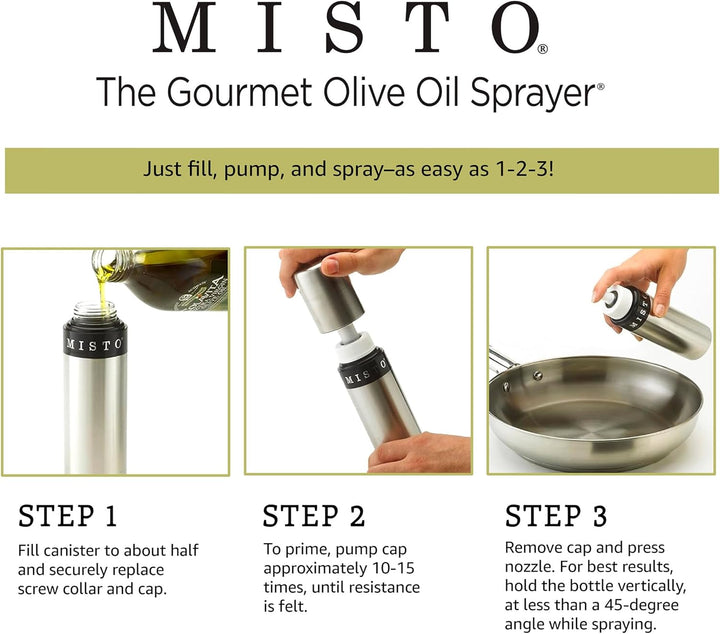 MISTO®
The Gourmet Olive Oil Sprayer®

Just fill, pump, and spray–as easy as 1-2-3!

MISTO

MISTO

MISTO

STEP 1
Fill canister to about half and securely replace screw collar and cap.

STEP 2
To prime, pump cap approximately 10-15 times, until resistance is felt.

STEP 3
Remove cap and press nozzle. For best results, hold the bottle vertically, at less than a 45-degree angle while spraying.