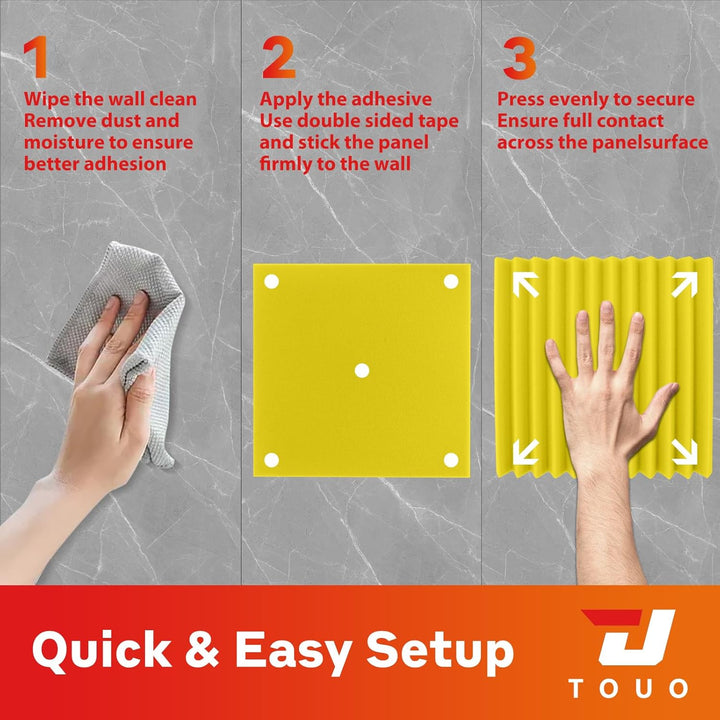 1
Wipe the wall clean
Remove dust and moisture to ensure better adhesion

2
Apply the adhesive
Use double sided tape and stick the panel firmly to the wall

3
Press evenly to secure
Ensure full contact across the panelsurface

Quick & Easy Setup

TOUO