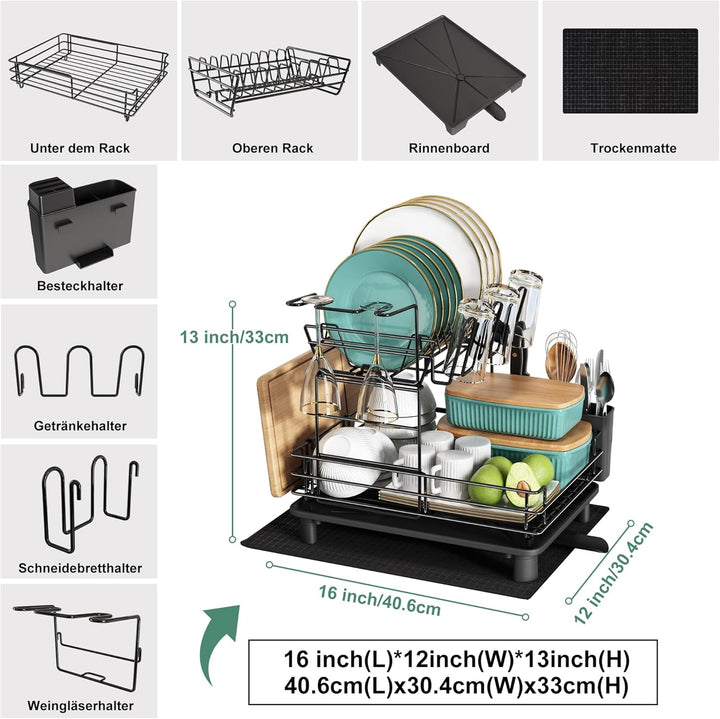 Unter dem Rack

Oberen Rack

Rinnenboard

Trockenmatte

Besteckhalter

Getränkehalter

Schneidebretthalter

Weingläserhalter

13 inch/33cm

16 inch/40.6cm

12 inch/30.4cm

16 inch(L)*12inch(W)*13inch(H)
40.6cm(L)x30.4cm(W)x33cm(H)