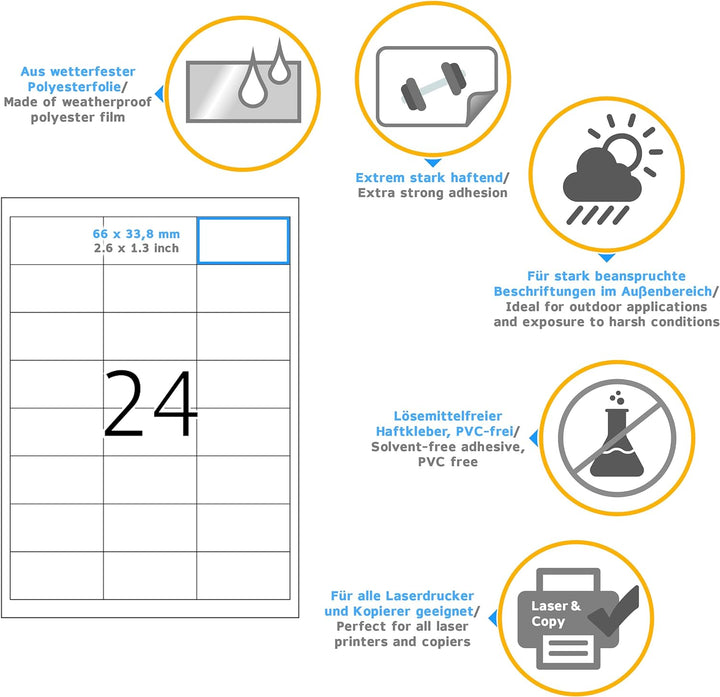 Aus wetterfester Polyesterfolie/
Made of weatherproof polyester film

Extrem stark haftend/
Extra strong adhesion

66 x 33,8 mm
2.6 x 1.3 inch

24

Für stark beanspruchte Beschriftungen im Außenbereich/
Ideal for outdoor applications and exposure to harsh conditions

Lösemittelfreier Haftkleber, PVC-frei/
Solvent-free adhesive, PVC free

Für alle Laserdrucker und Kopierer geeignet/
Perfect for all laser printers and copiers

Laser & Copy