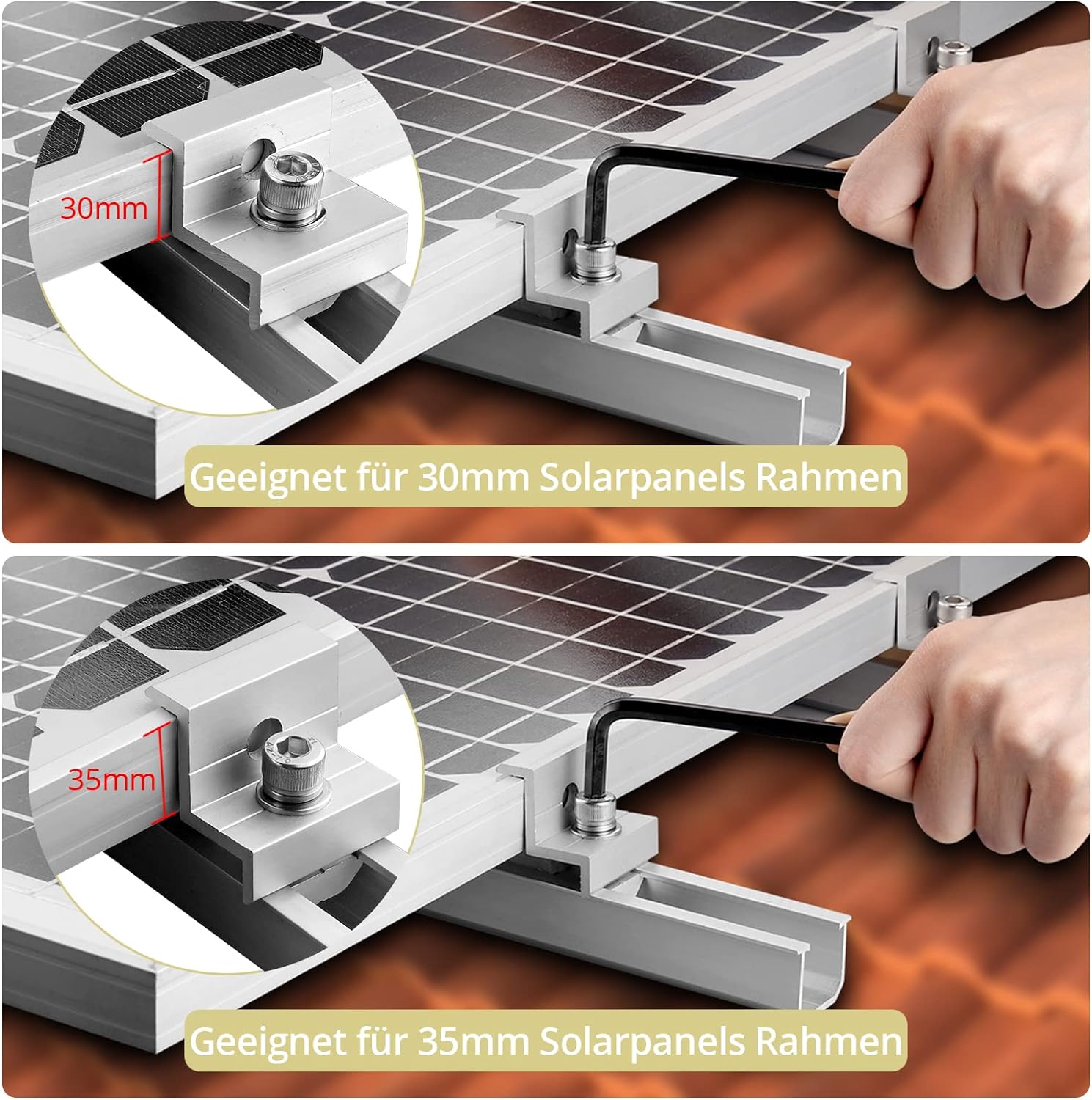 30mm

Geeignet für 30mm Solarpanels Rahmen

35mm

Geeignet für 35mm Solarpanels Rahmen