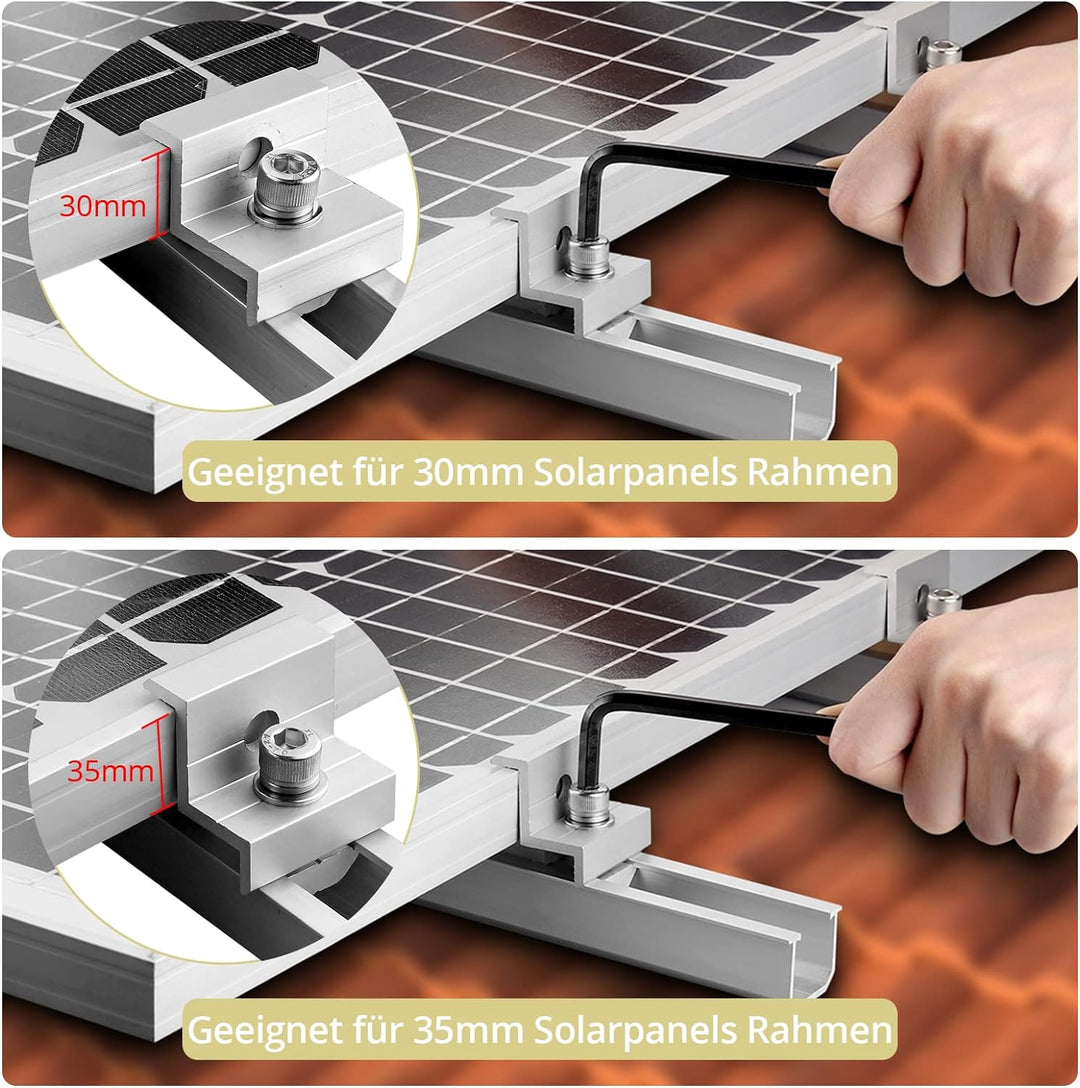 30mm

Geeignet für 30mm Solarpanels Rahmen

35mm

Geeignet für 35mm Solarpanels Rahmen