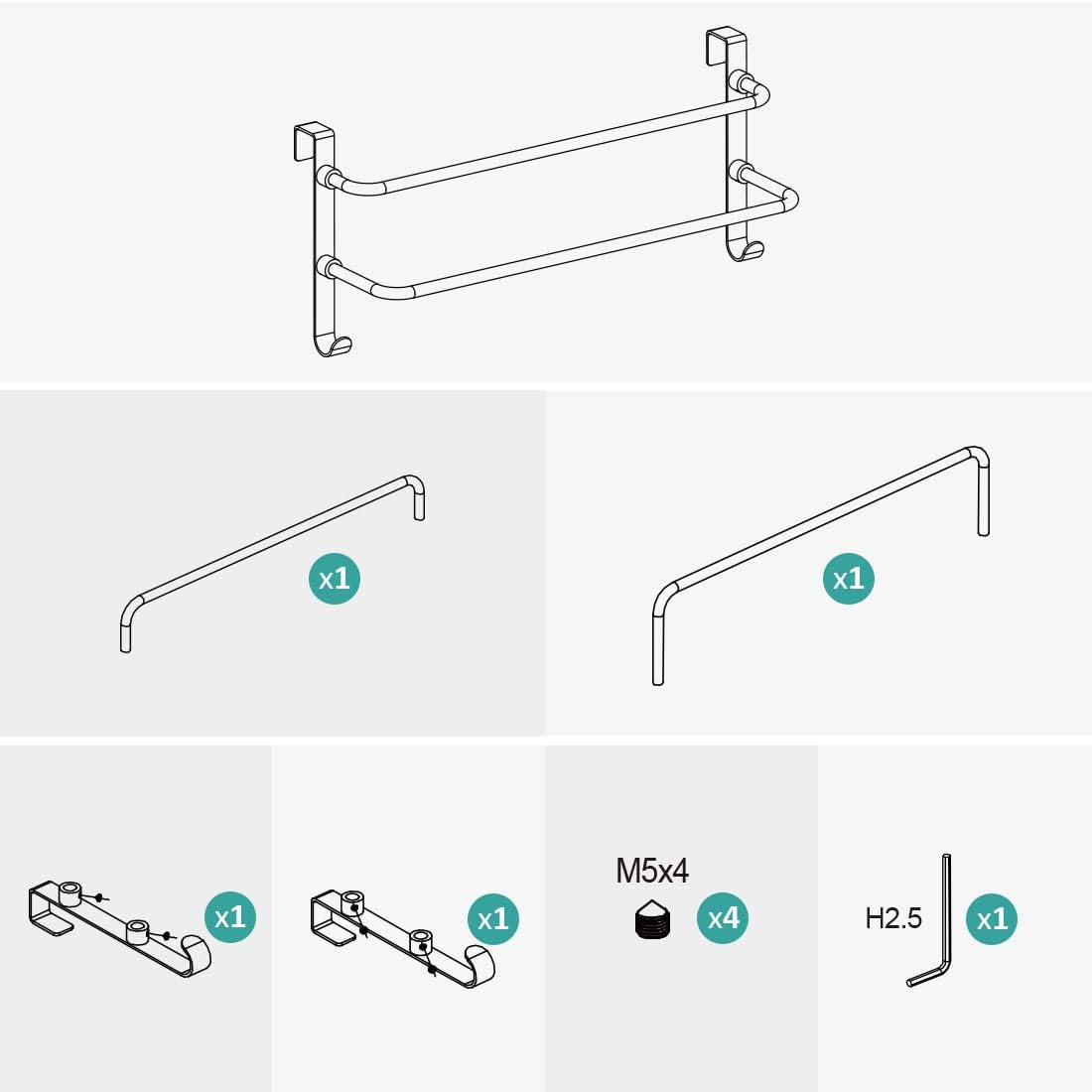 x1

x1

x1

x1

M5x4

x4

H2.5

x1