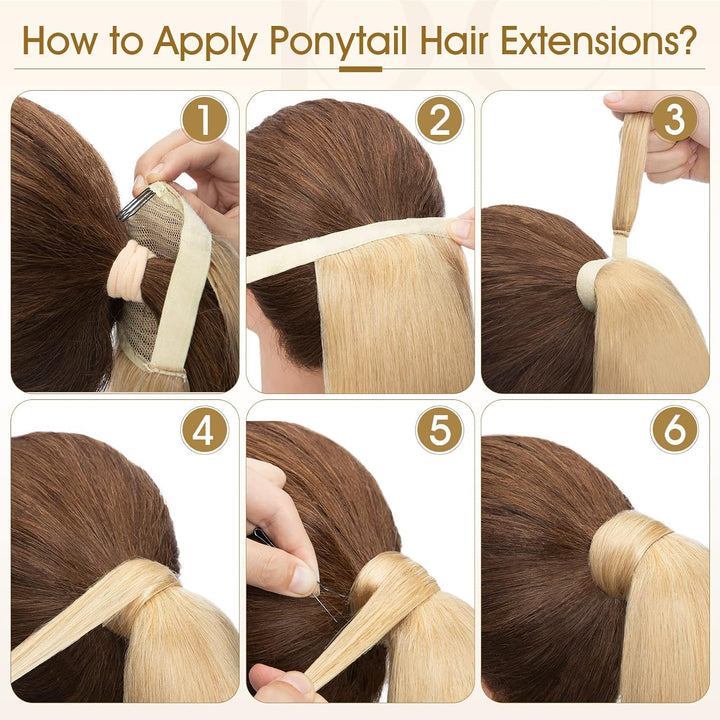 How to Apply Ponytail Hair Extensions?

1

2

3

4

5

6