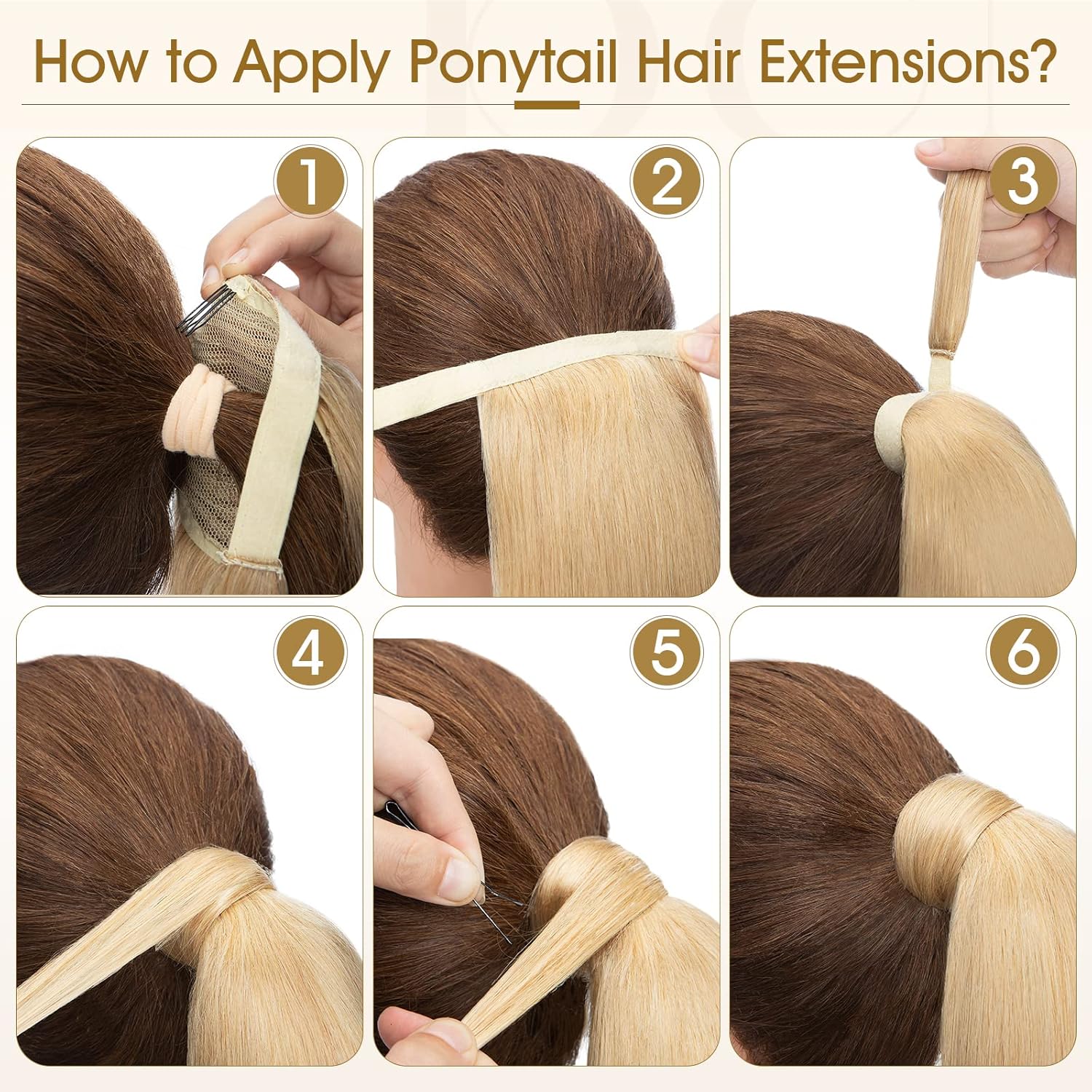 How to Apply Ponytail Hair Extensions?

1

2

3

4

5

6