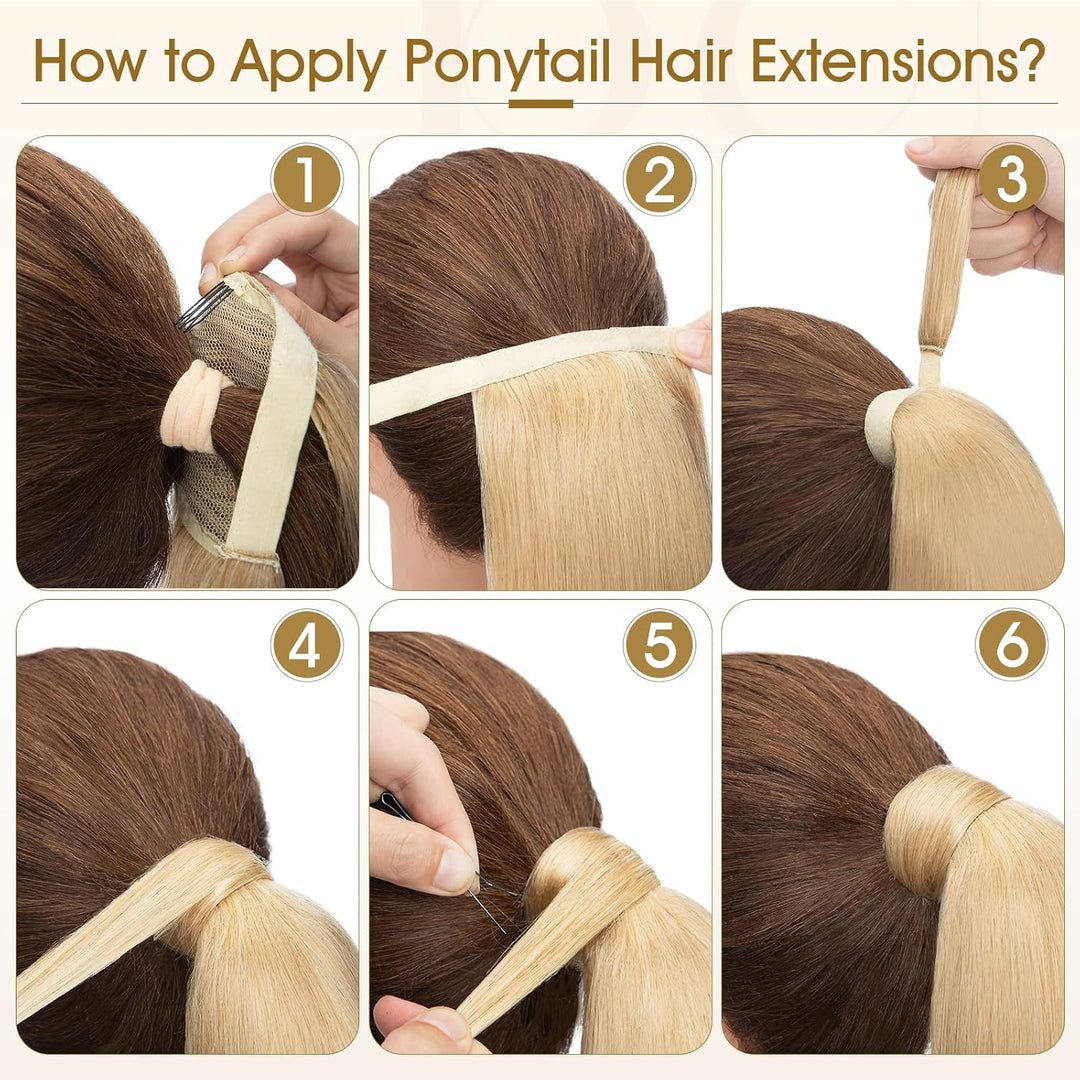 How to Apply Ponytail Hair Extensions?

1

2

3

4

5

6