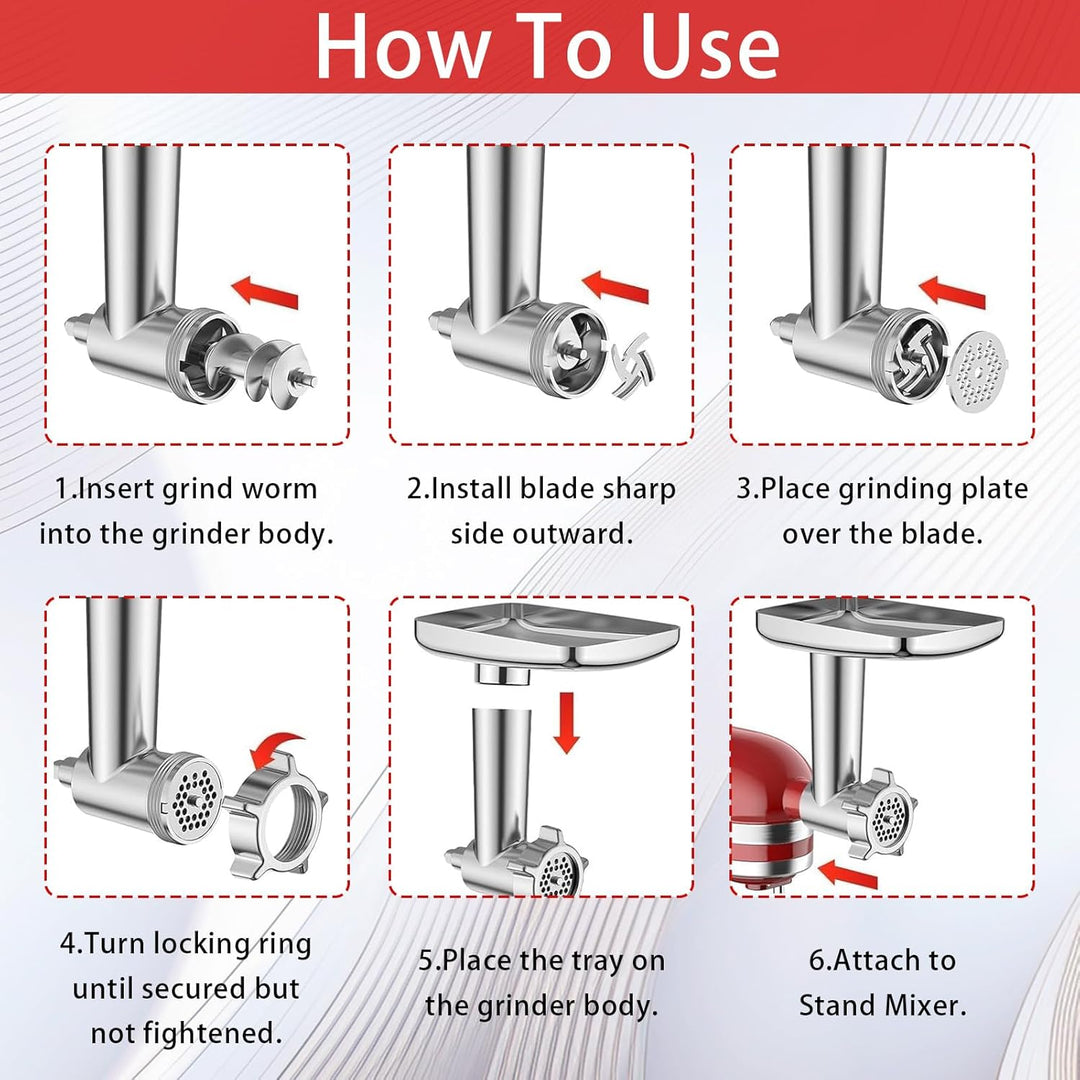 How To Use

1.Insert grind worm into the grinder body.

2.Install blade sharp side outward.

3.Place grinding plate over the blade.

4.Turn locking ring until secured but not fightened.

5.Place the tray on the grinder body.

6.Attach to Stand Mixer.