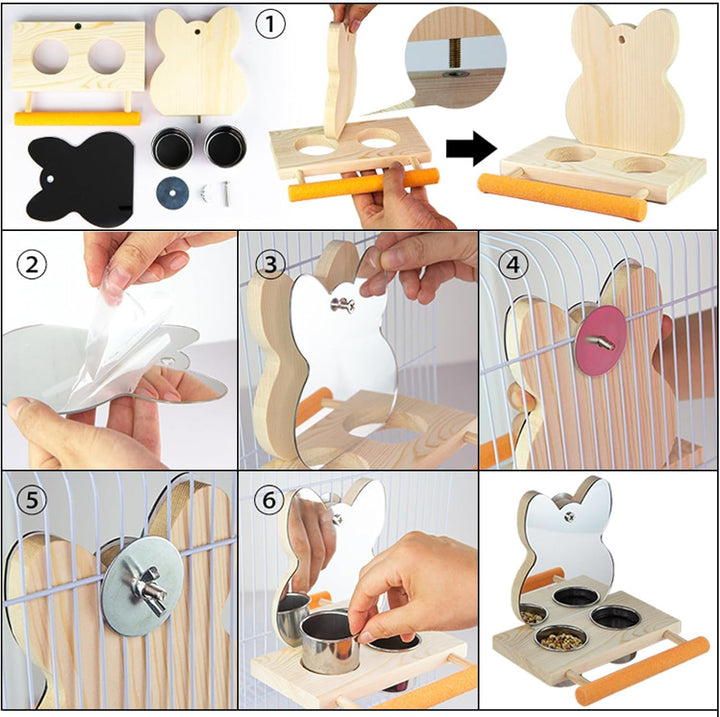 ①
②
③
④
⑤
⑥