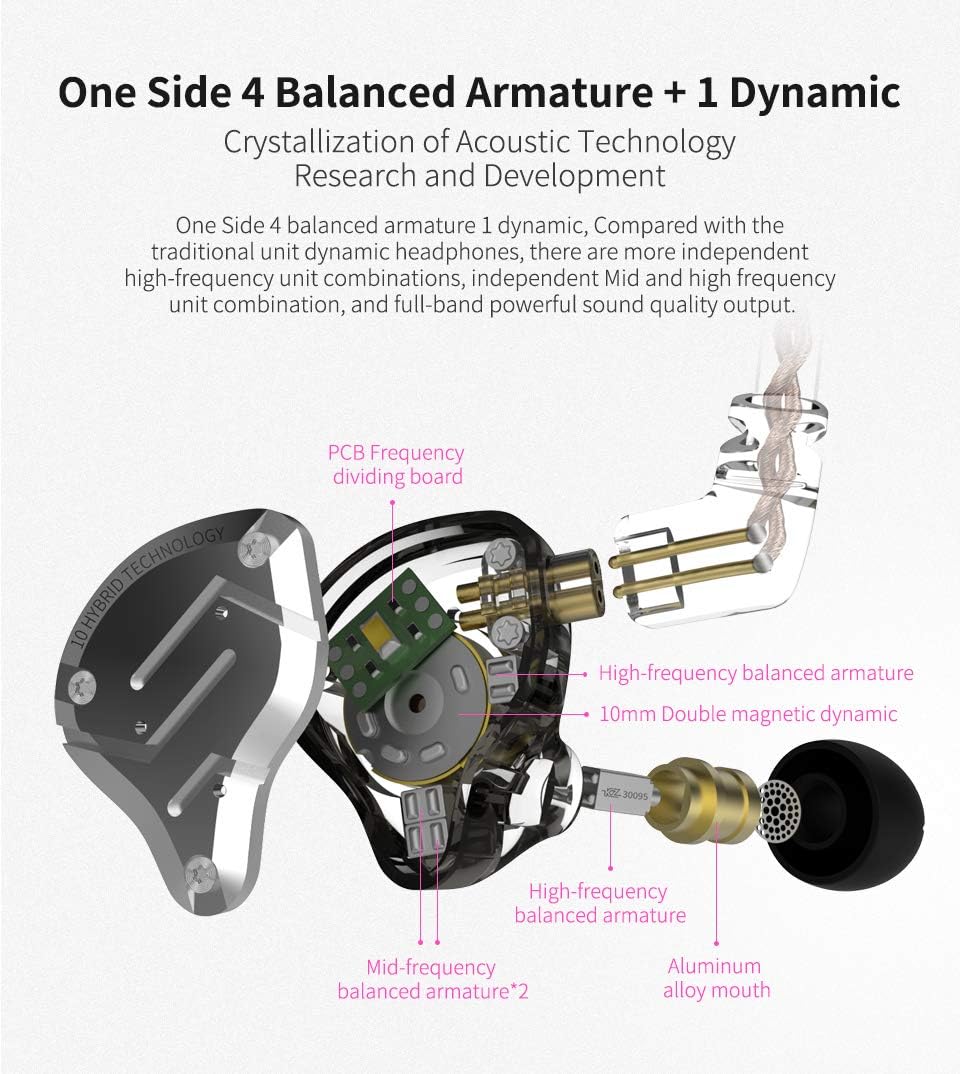 One Side 4 Balanced Armature + 1 Dynamic

Crystallization of Acoustic Technology Research and Development

One Side 4 balanced armature 1 dynamic, Compared with the traditional unit dynamic headphones, there are more independent high-frequency unit combinations, independent Mid and high frequency unit combination, and full-band powerful sound quality output.

PCB Frequency dividing board

10 HYBRID TECHNOLOGY

High-frequency balanced armature

10mm Double magnetic dynamic

KZ 30095

High-frequency balanced armature

Mid-frequency balanced armature*2

Aluminum alloy mouth