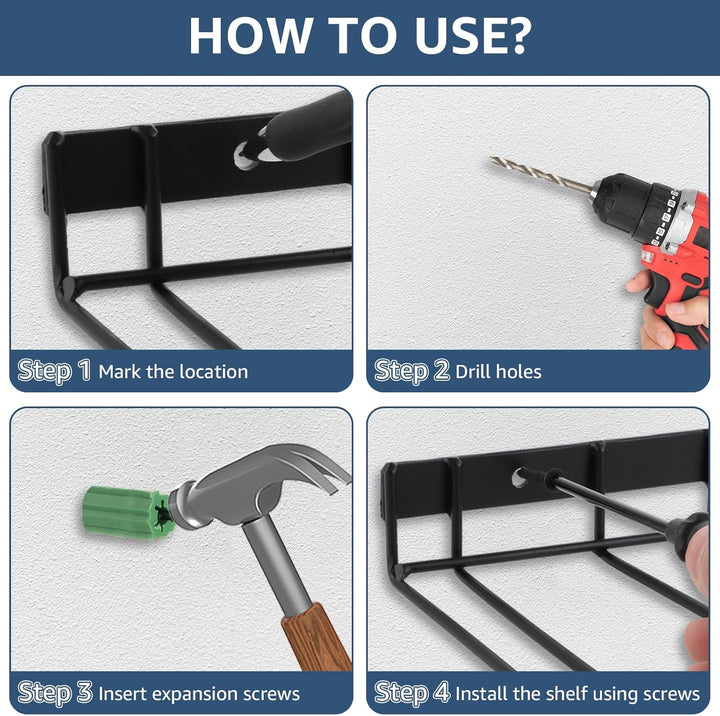 HOW TO USE?

Step 1 Mark the location

Step 2 Drill holes

Step 3 Insert expansion screws

Step 4 Install the shelf using screws