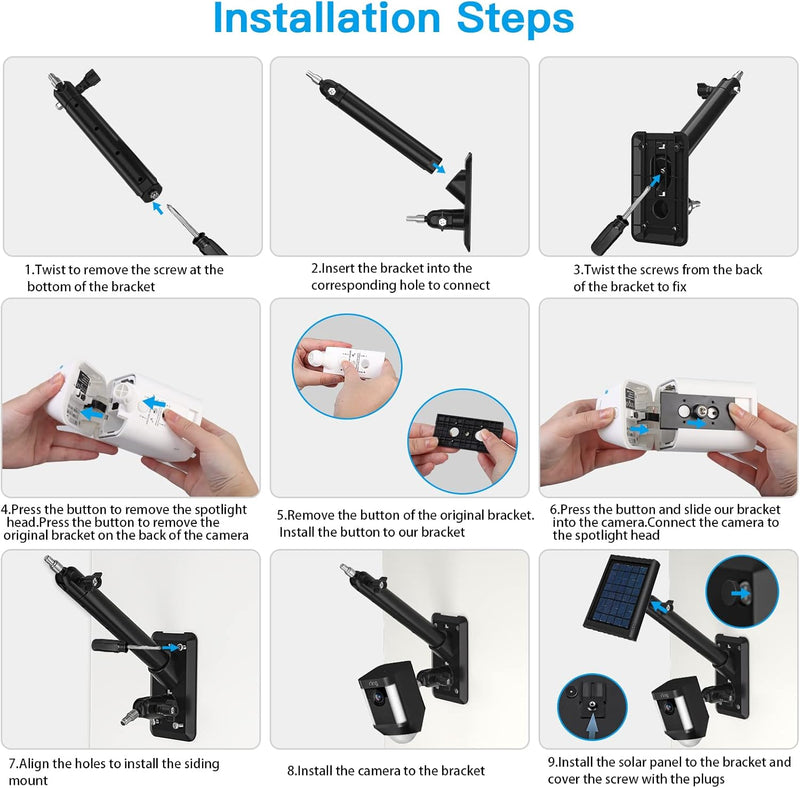 Installation Steps

1.Twist to remove the screw at the bottom of the bracket

2.Insert the bracket into the corresponding hole to connect

3.Twist the screws from the back of the bracket to fix

4.Press the button to remove the spotlight head.Press the button to remove the original bracket on the back of the camera

5.Remove the button of the original bracket. Install the button to our bracket

6.Press the button and slide our bracket into the camera.Connect the camera to the spotlight head

7.Align the holes to install the siding mount

8.Install the camera to the bracket

9.Install the solar panel to the bracket and cover the screw with the plugs