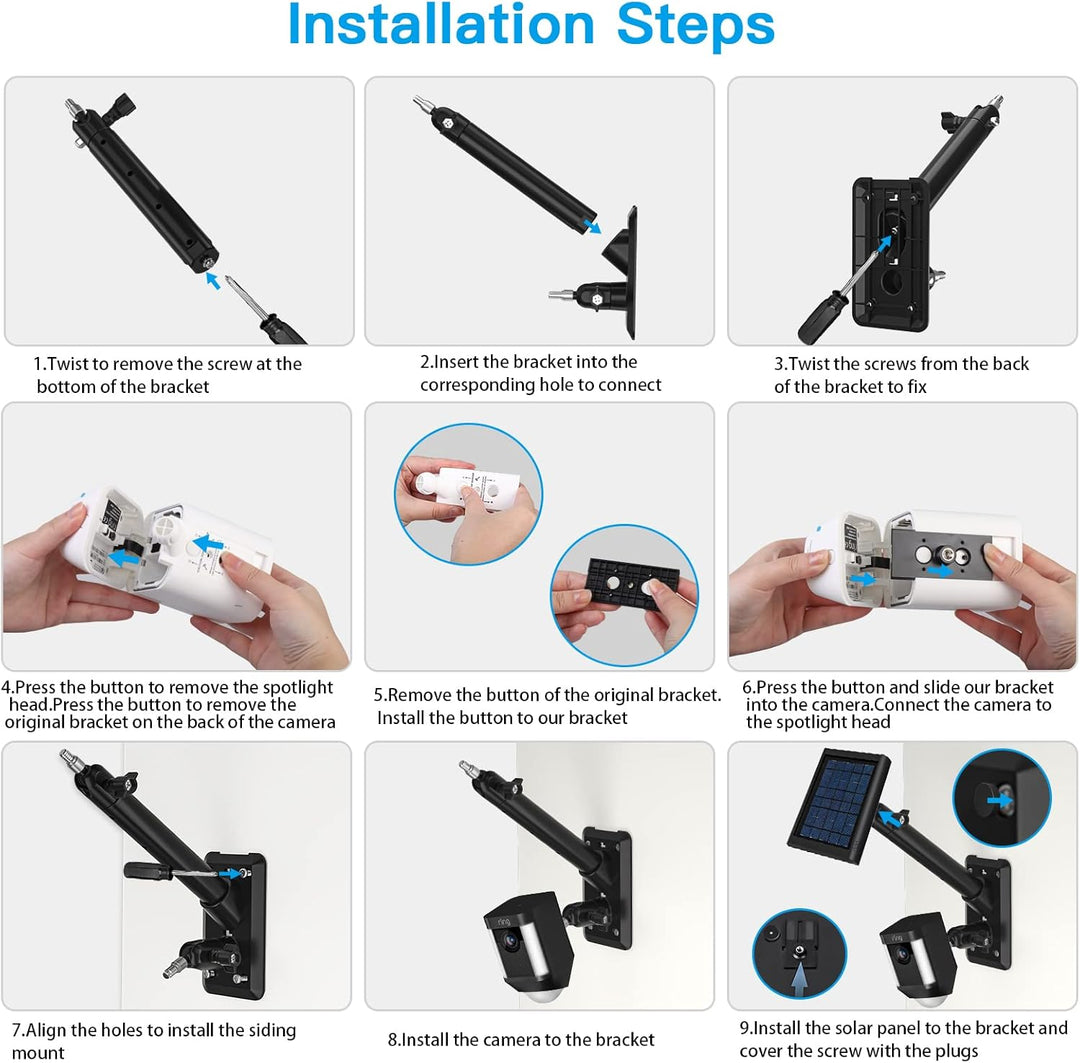 Installation Steps

1.Twist to remove the screw at the bottom of the bracket

2.Insert the bracket into the corresponding hole to connect

3.Twist the screws from the back of the bracket to fix

4.Press the button to remove the spotlight head.Press the button to remove the original bracket on the back of the camera

5.Remove the button of the original bracket. Install the button to our bracket

6.Press the button and slide our bracket into the camera.Connect the camera to the spotlight head

7.Align the holes to install the siding mount

ring

8.Install the camera to the bracket

ring

9.Install the solar panel to the bracket and cover the screw with the plugs