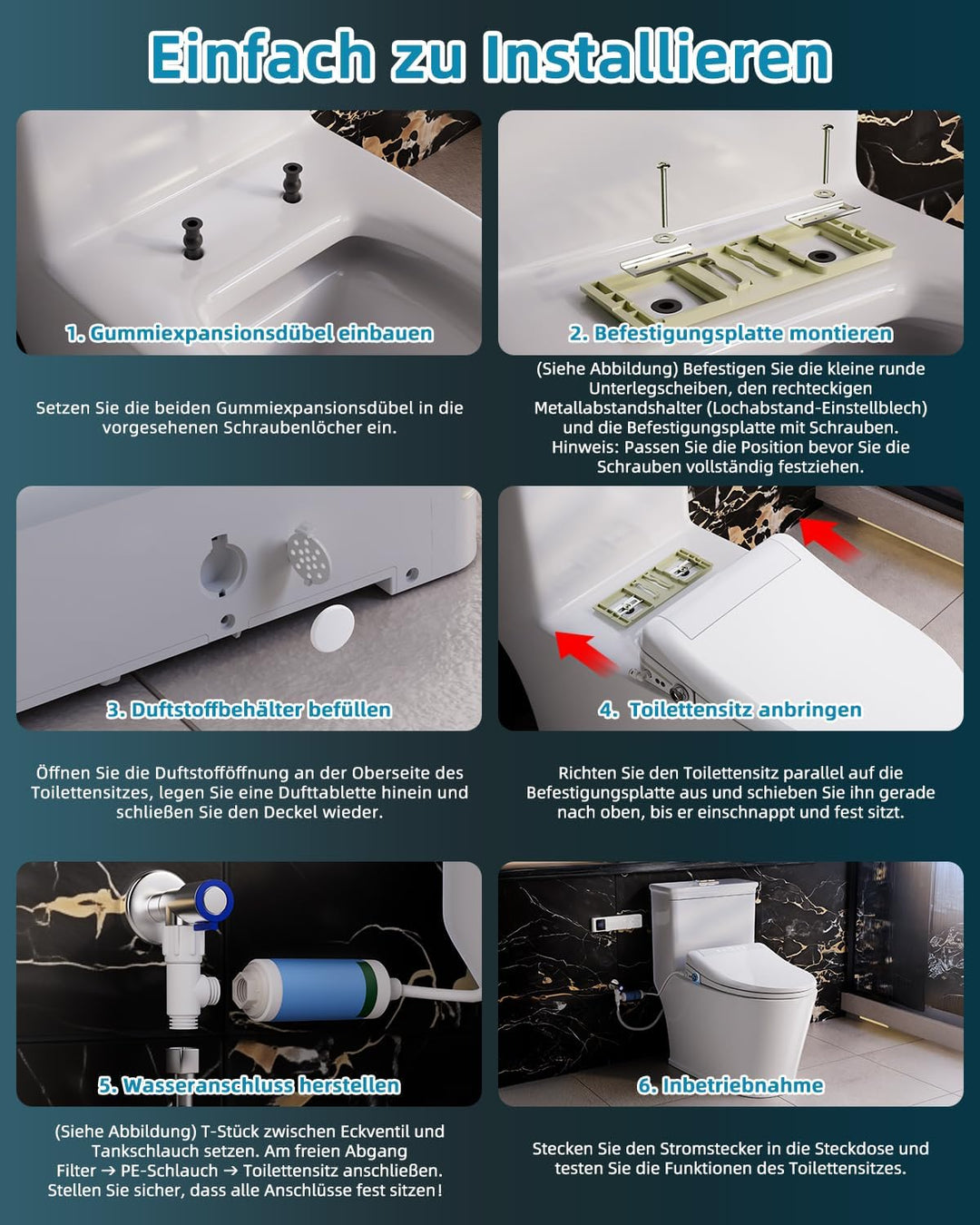 Einfach zu Installieren

1. Gummiexpansionsdübel einbauen

Setzen Sie die beiden Gummiexpansionsdübel in die vorgesehenen Schraubenlöcher ein.

2. Befestigungsplatte montieren

(Siehe Abbildung) Befestigen Sie die kleine runde Unterlegscheiben, den rechteckigen Metallabstandshalter (Lochabstand-Einstellblech) und die Befestigungsplatte mit Schrauben. Hinweis: Passen Sie die Position bevor Sie die Schrauben vollständig festziehen.

3. Duftstoffbehälter befüllen

Öffnen Sie die Duftstofföffnung an der Oberseite des Toilettensitzes, legen Sie eine Dufttablette hinein und schließen Sie den Deckel wieder.

4. Toilettensitz anbringen

Richten Sie den Toilettensitz parallel auf die Befestigungsplatte aus und schieben Sie ihn gerade nach oben, bis er einschnappt und fest sitzt.

5. Wasseranschluss herstellen

(Siehe Abbildung) T-Stück zwischen Eckventil und Tankschlauch setzen. Am freien Abgang Filter → PE-Schlauch → Toilettensitz anschließen. Stellen Sie sicher, dass alle Anschlüsse fest sitzen!

6. Inbetriebnahme

Stecken Sie den Stromstecker in die Steckdose und testen Sie die Funktionen des Toilettensitzes.