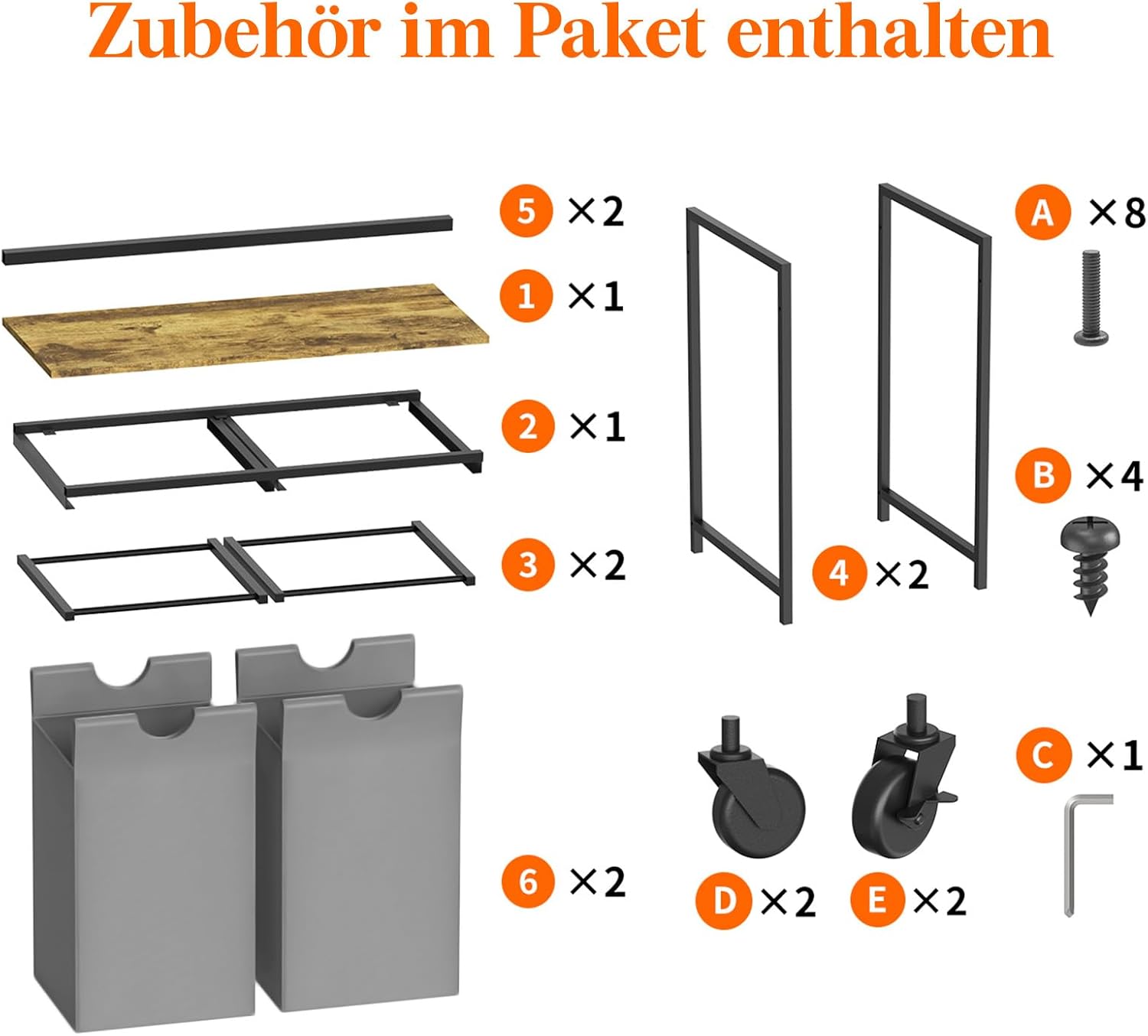 Zubehör im Paket enthalten

5 ×2

1 ×1

2 ×1

3 ×2

6 ×2

4 ×2

A ×8

B ×4

C ×1

D ×2

E ×2