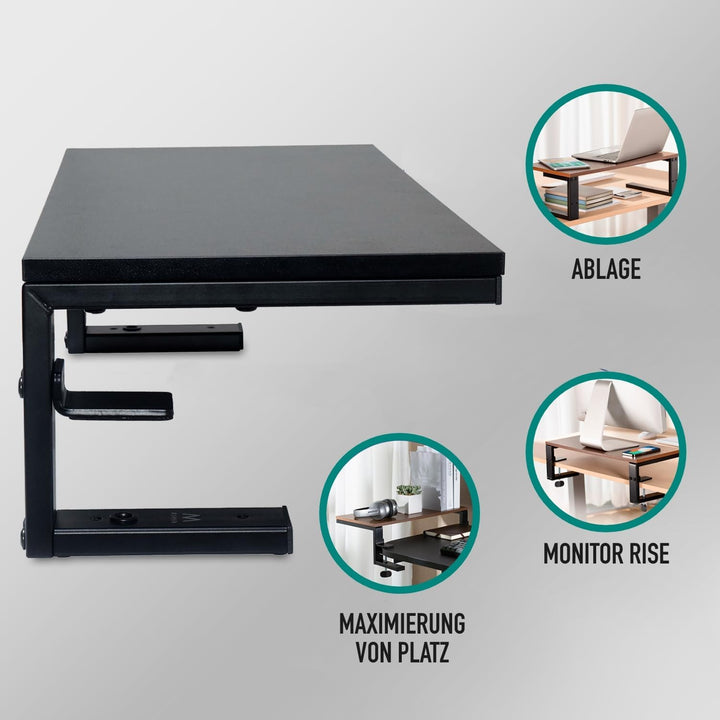 ABLAGE

MONITOR RISE

MAXIMIERUNG VON PLATZ