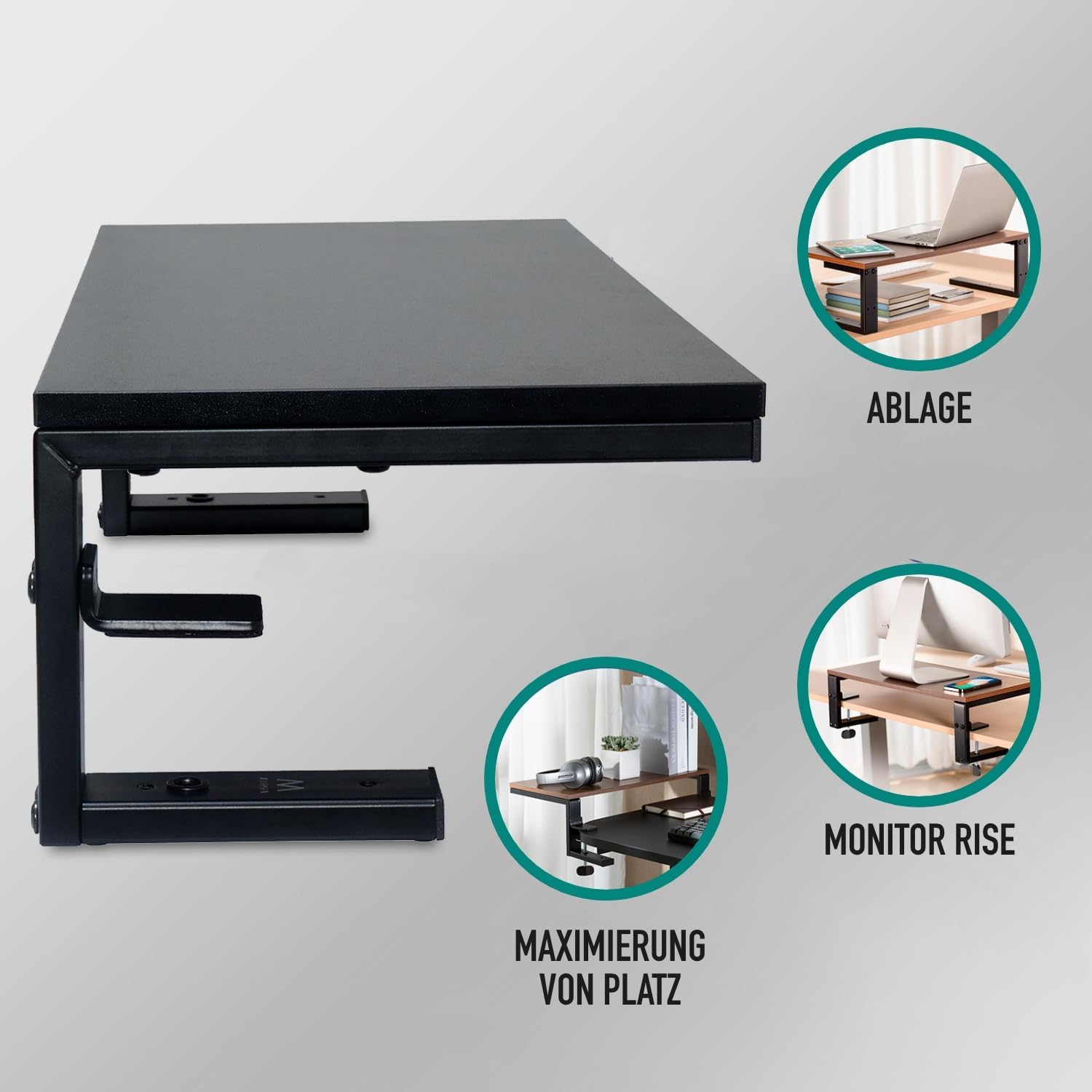 ABLAGE

MONITOR RISE

MAXIMIERUNG VON PLATZ