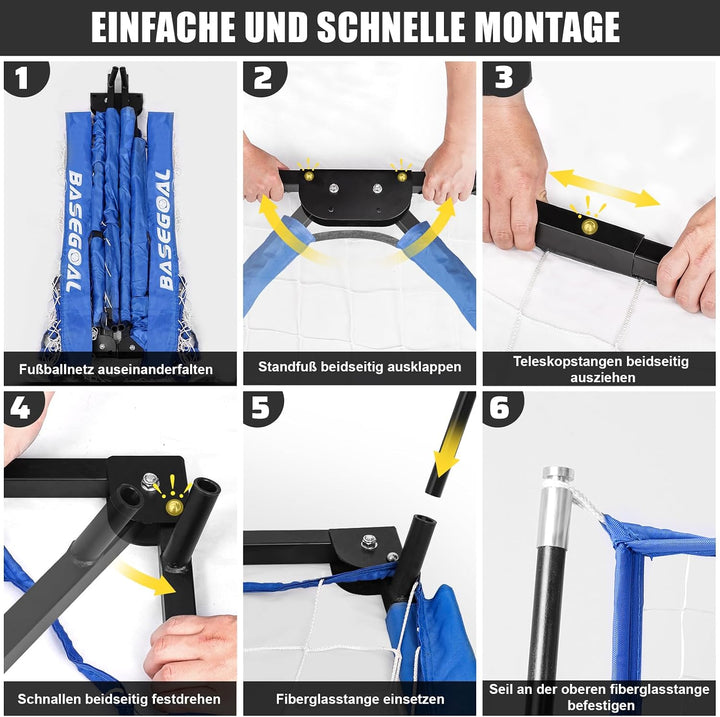 EINFACHE UND SCHNELLE MONTAGE

1

BASEGOAL

BASEGOAL

Fußballnetz auseinanderfalten

2

Standfuß beidseitig ausklappen

3

Teleskopstangen beidseitig ausziehen

4

Schnallen beidseitig festdrehen

5

Fiberglasstange einsetzen

6

Seil an der oberen fiberglasstange befestigen