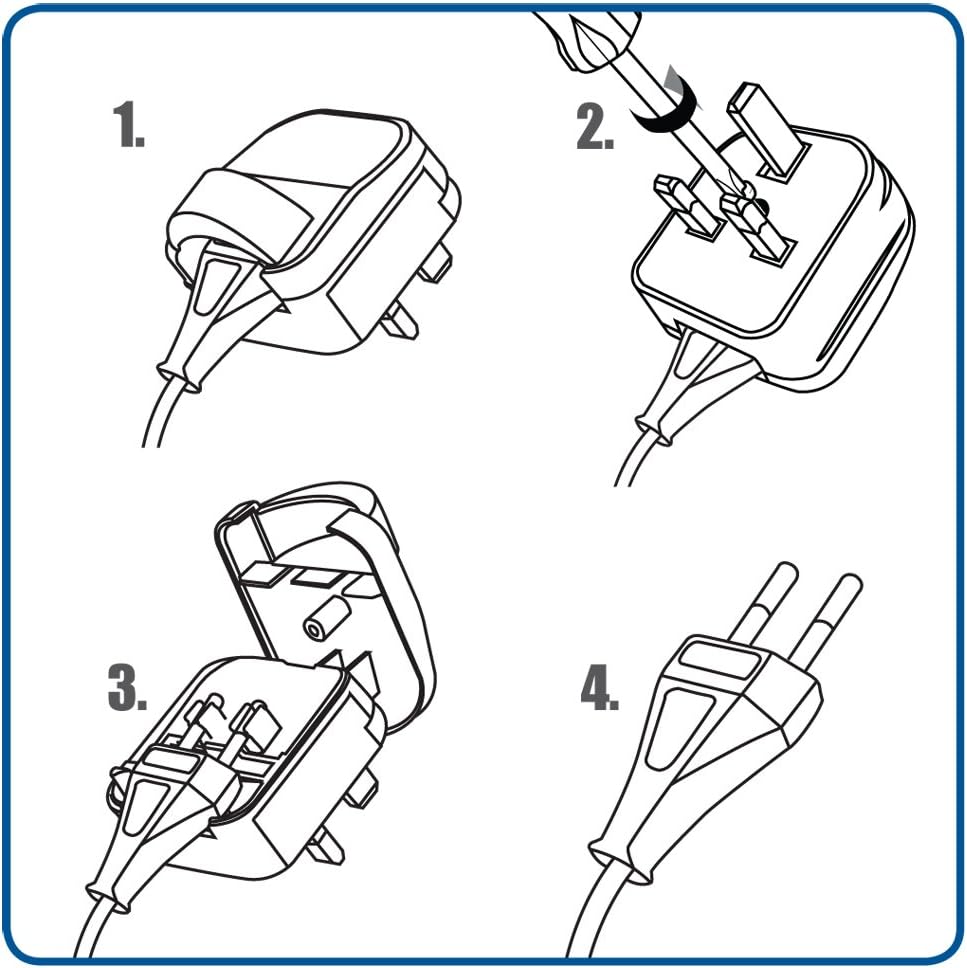 1.

2.

3.

4.