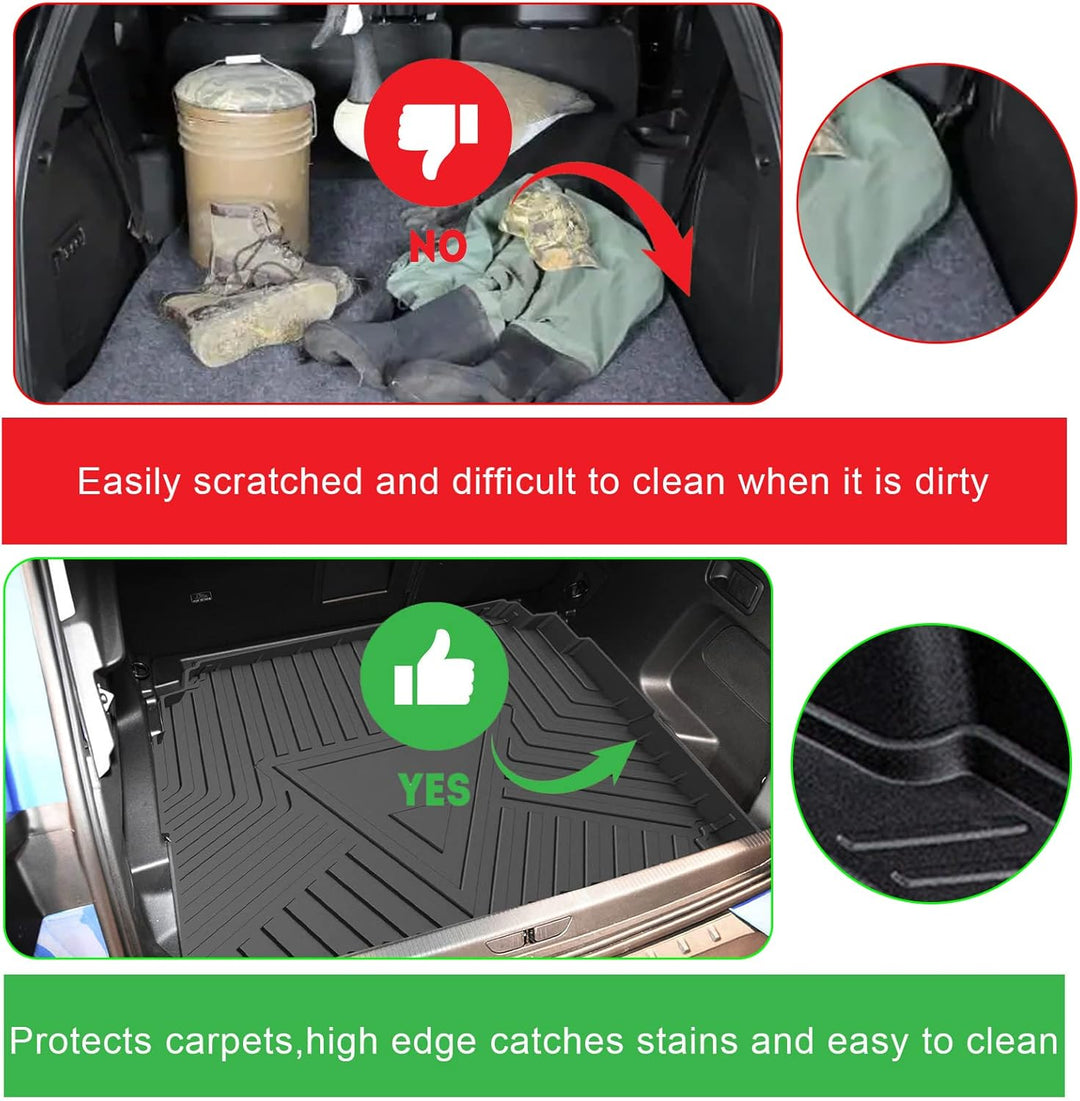 NO

Easily scratched and difficult to clean when it is dirty

YES

Protects carpets,high edge catches stains and easy to clean