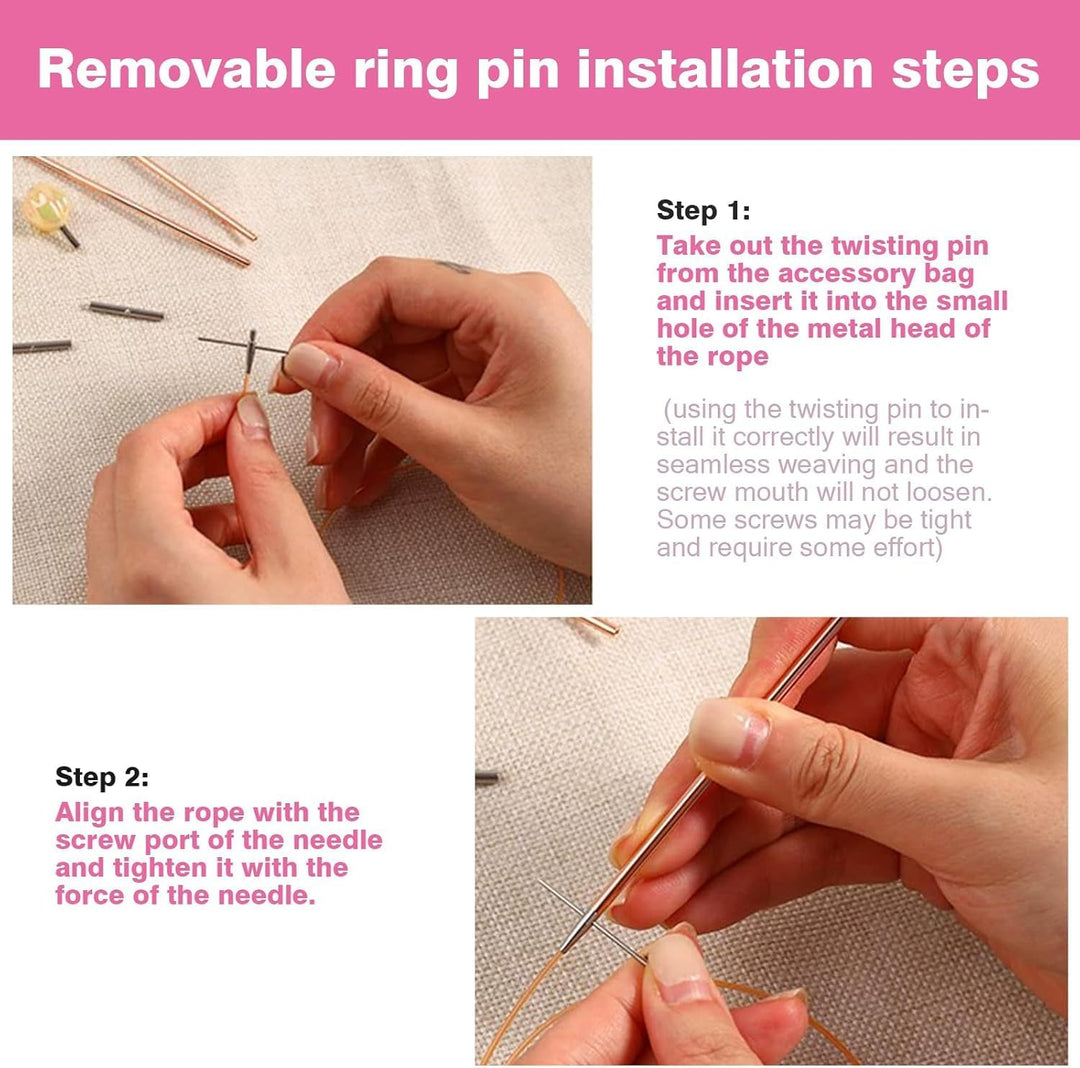 Removable ring pin installation steps

Step 1:
Take out the twisting pin from the accessory bag and insert it into the small hole of the metal head of the rope

(using the twisting pin to install it correctly will result in seamless weaving and the screw mouth will not loosen. Some screws may be tight and require some effort)

Step 2:
Align the rope with the screw port of the needle and tighten it with the force of the needle.