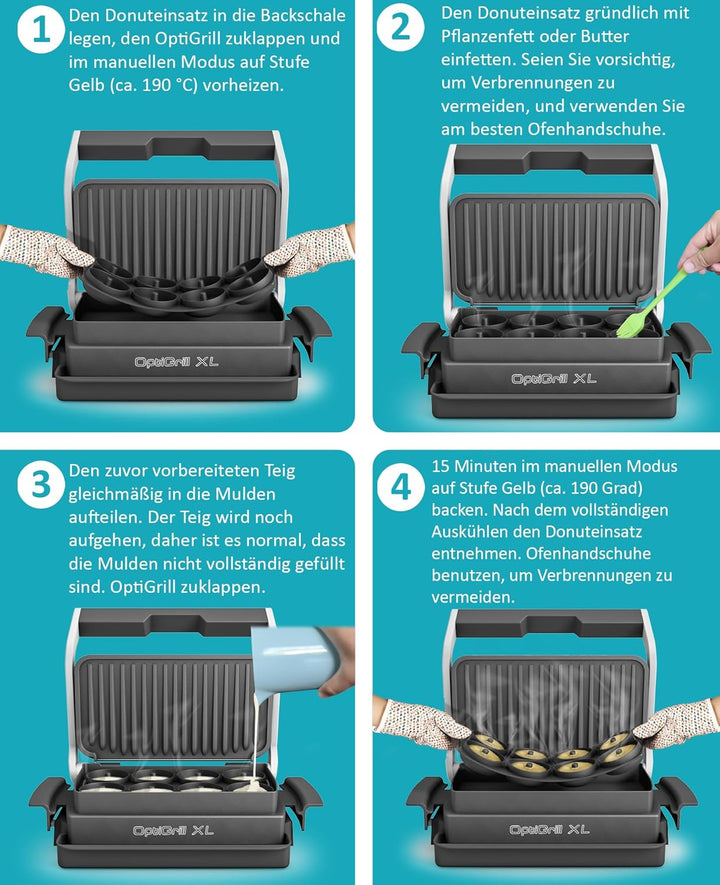 1 Den Donuteinsatz in die Backschale legen, den OptiGrill zuklappen und im manuellen Modus auf Stufe Gelb (ca. 190 °C) vorheizen.

OptiGrill XL

2 Den Donuteinsatz gründlich mit Pflanzenfett oder Butter einfetten. Seien Sie vorsichtig, um Verbrennungen zu vermeiden, und verwenden Sie am besten Ofenhandschuhe.

OptiGrill XL

3 Den zuvor vorbereiteten Teig gleichmäßig in die Mulden aufteilen. Der Teig wird noch aufgehen, daher ist es normal, dass die Mulden nicht vollständig gefüllt sind. OptiGrill zuklappen.

OptiGrill XL

4 15 Minuten im manuellen Modus auf Stufe Gelb (ca. 190 Grad) backen. Nach dem vollständigen Auskühlen den Donuteinsatz entnehmen. Ofenhandschuhe benutzen, um Verbrennungen zu vermeiden.

OptiGrill XL