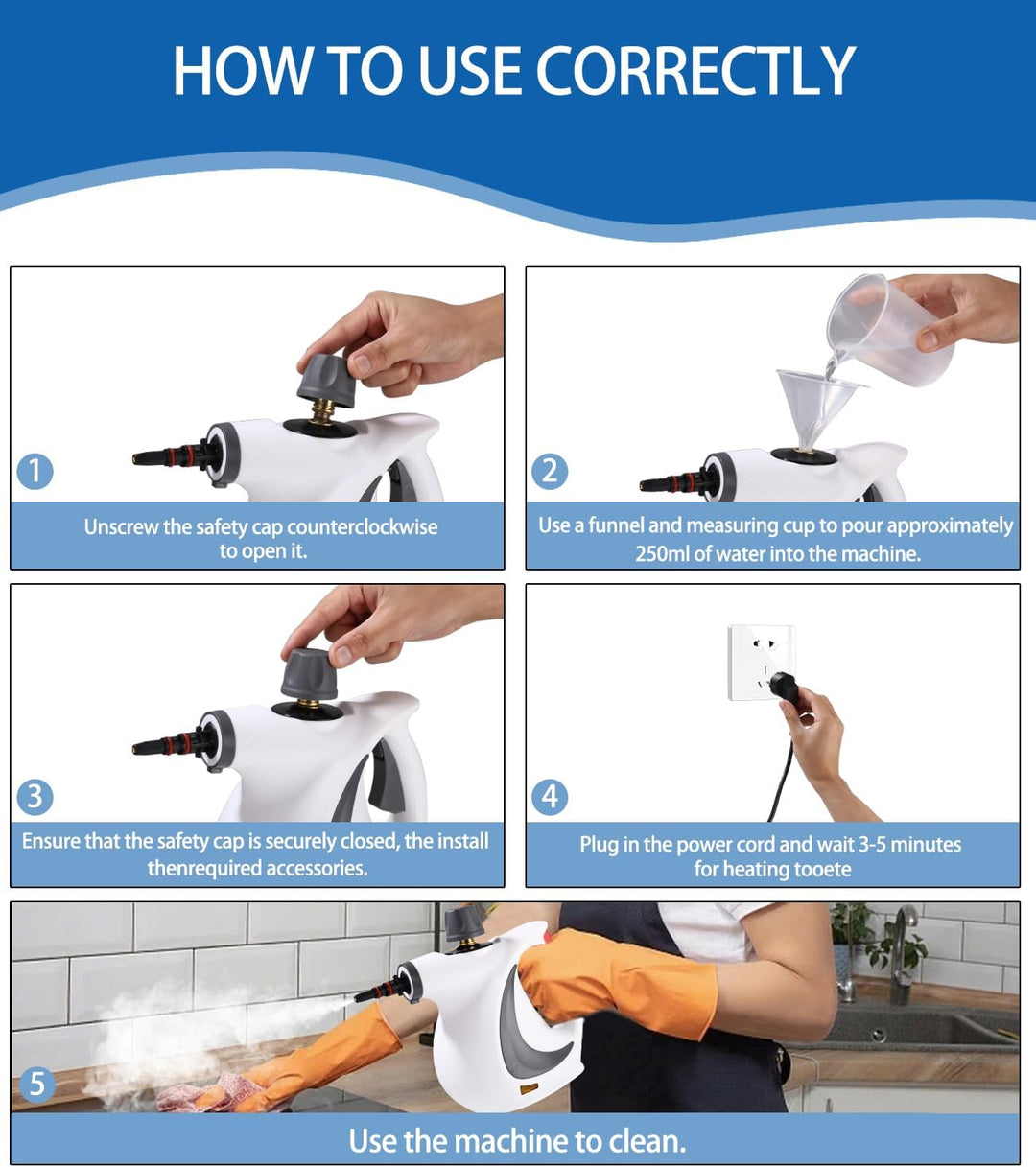 HOW TO USE CORRECTLY

1

Unscrew the safety cap counterclockwise to open it.

2

Use a funnel and measuring cup to pour approximately 250ml of water into the machine.

3

Ensure that the safety cap is securely closed, the install thenrequired accessories.

4

Plug in the power cord and wait 3-5 minutes for heating tooete

5

Use the machine to clean.