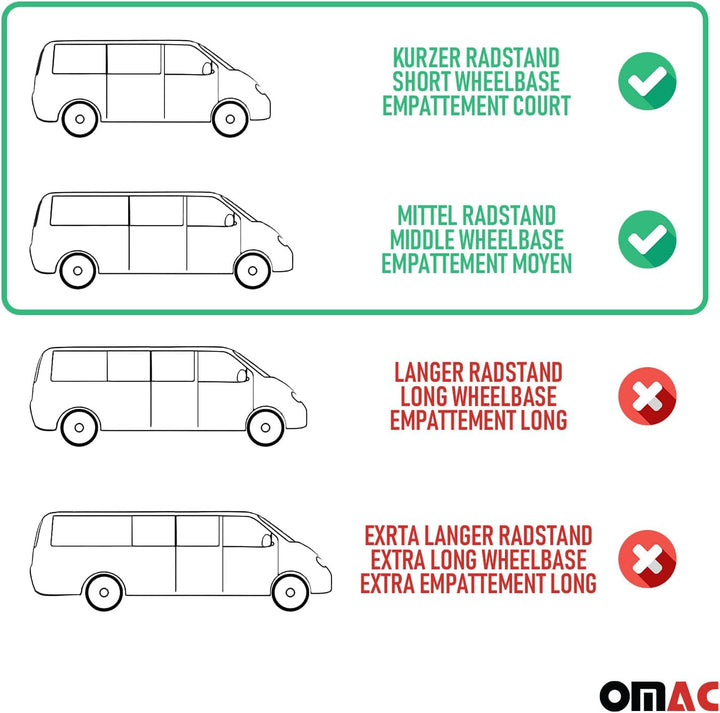 KURZER RADSTAND
SHORT WHEELBASE
EMPATTEMENT COURT

MITTEL RADSTAND
MIDDLE WHEELBASE
EMPATTEMENT MOYEN

LANGER RADSTAND
LONG WHEELBASE
EMPATTEMENT LONG

EXRTA LANGER RADSTAND
EXTRA LONG WHEELBASE
EXTRA EMPATTEMENT LONG

OMAC