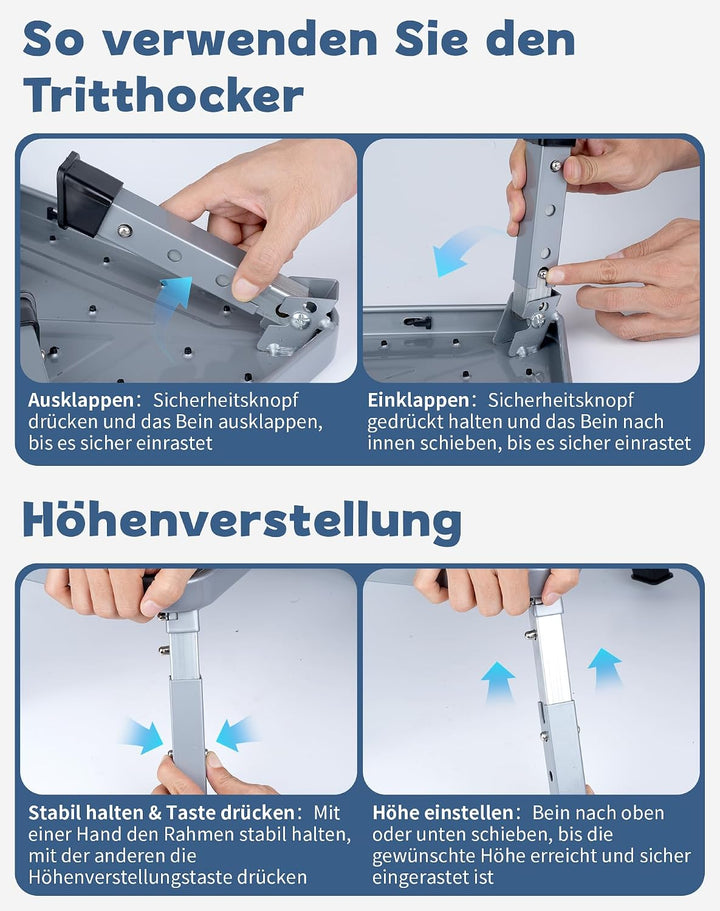 So verwenden Sie den Tritthocker

Ausklappen: Sicherheitsknopf drücken und das Bein ausklappen, bis es sicher einrastet

Einklappen: Sicherheitsknopf gedrückt halten und das Bein nach innen schieben, bis es sicher einrastet

Höhenverstellung

Stabil halten & Taste drücken: Mit einer Hand den Rahmen stabil halten, mit der anderen die Höhenverstellungstaste drücken

Höhe einstellen: Bein nach oben oder unten schieben, bis die gewünschte Höhe erreicht und sicher eingerastet ist