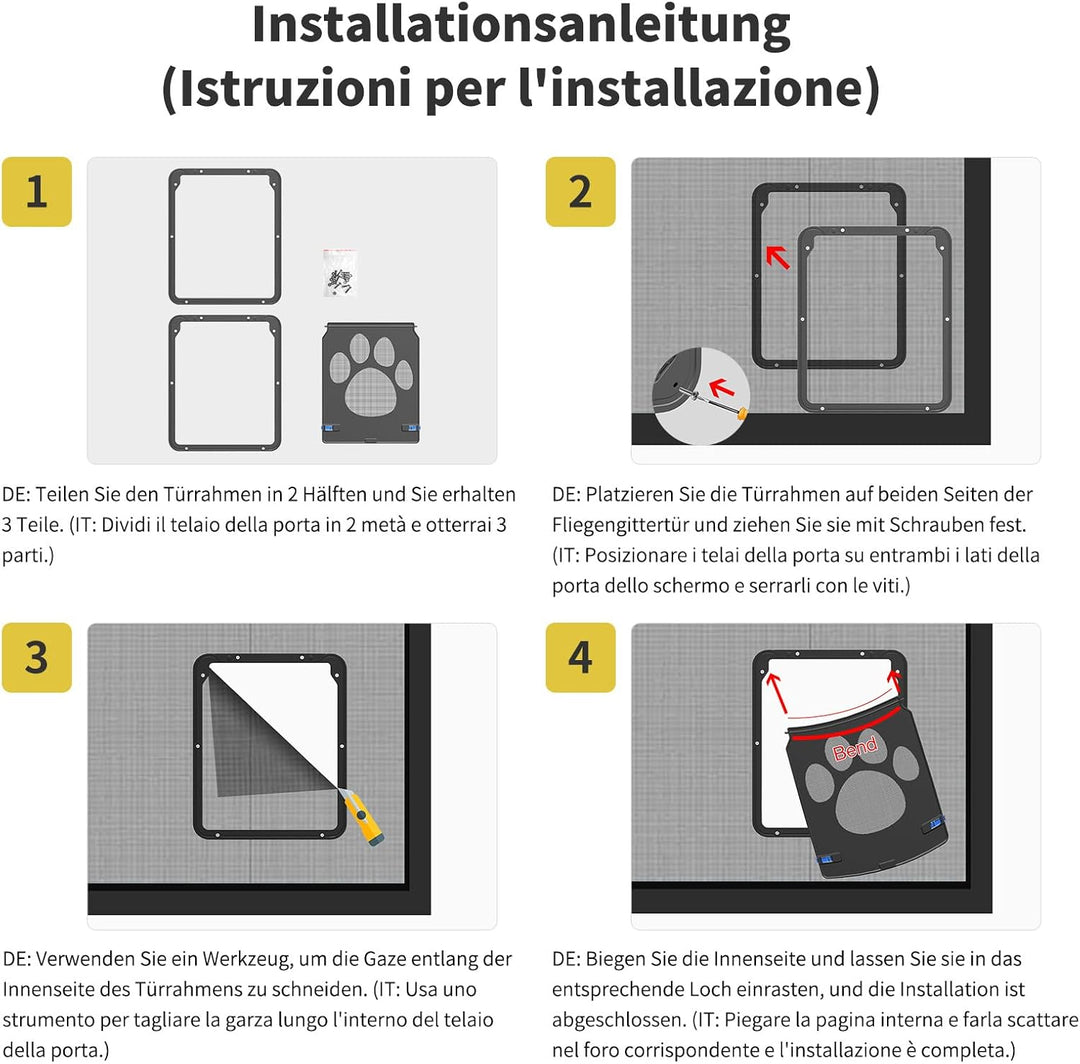 Installationsanleitung
(Istruzioni per l'installazione)

1

DE: Teilen Sie den Türrahmen in 2 Hälften und Sie erhalten 3 Teile. (IT: Dividi il telaio della porta in 2 metà e otterrai 3 parti.)

2

DE: Platzieren Sie die Türrahmen auf beiden Seiten der Fliegengittertür und ziehen Sie sie mit Schrauben fest. (IT: Posizionare i telai della porta su entrambi i lati della porta dello schermo e serrarli con le viti.)

3

DE: Verwenden Sie ein Werkzeug, um die Gaze entlang der Innenseite des Türrahmens zu schneiden. (IT: Usa uno strumento per tagliare la garza lungo l'interno del telaio della porta.)

4

Bend

DE: Biegen Sie die Innenseite und lassen Sie sie in das entsprechende Loch einrasten, und die Installation ist abgeschlossen. (IT: Piegare la pagina interna e farla scattare nel foro corrispondente e l'installazione è completa.)